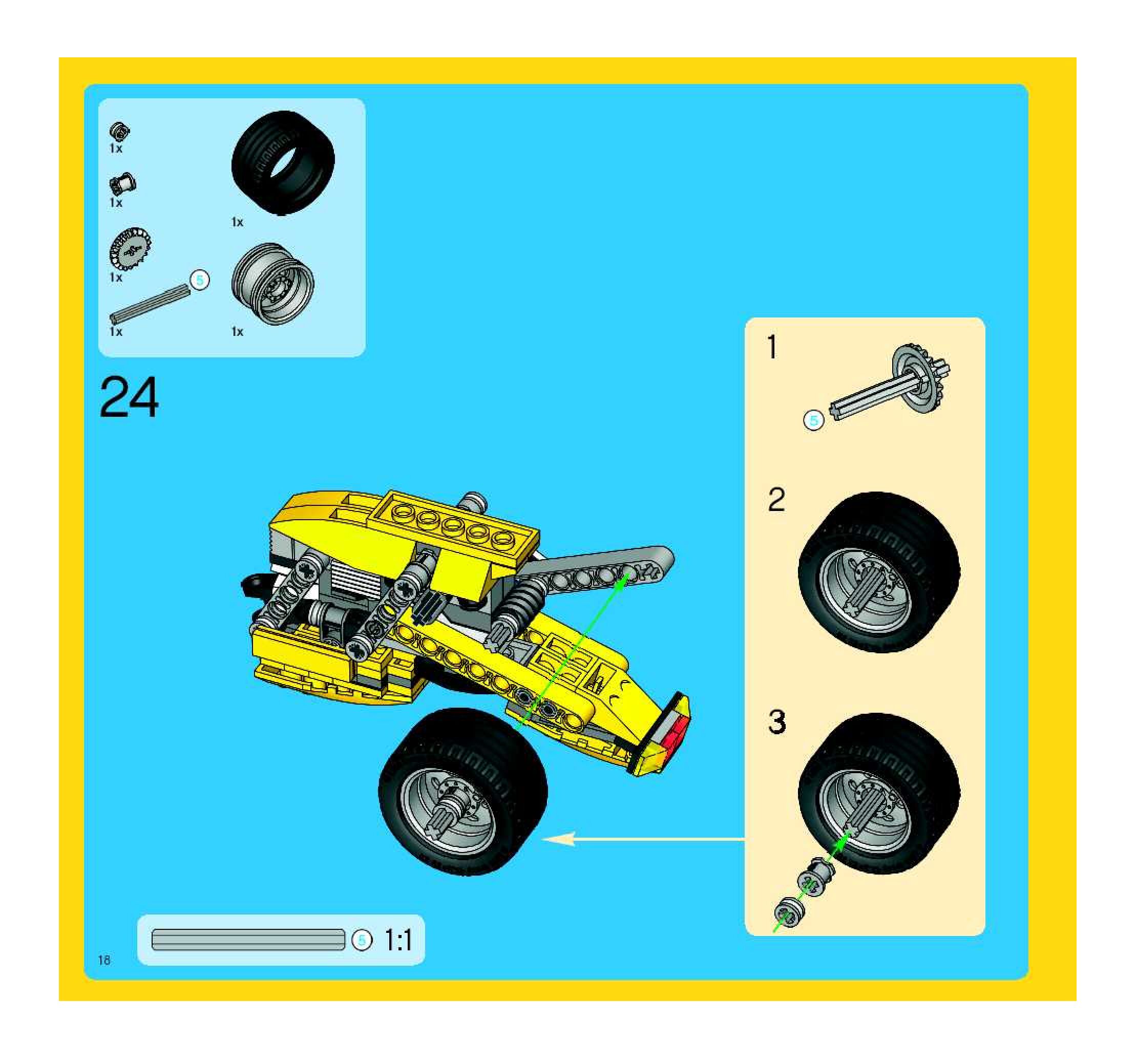 1x

1x

1x

1x

5

1x

1x

24

1

5

2

3

5 1:1

18