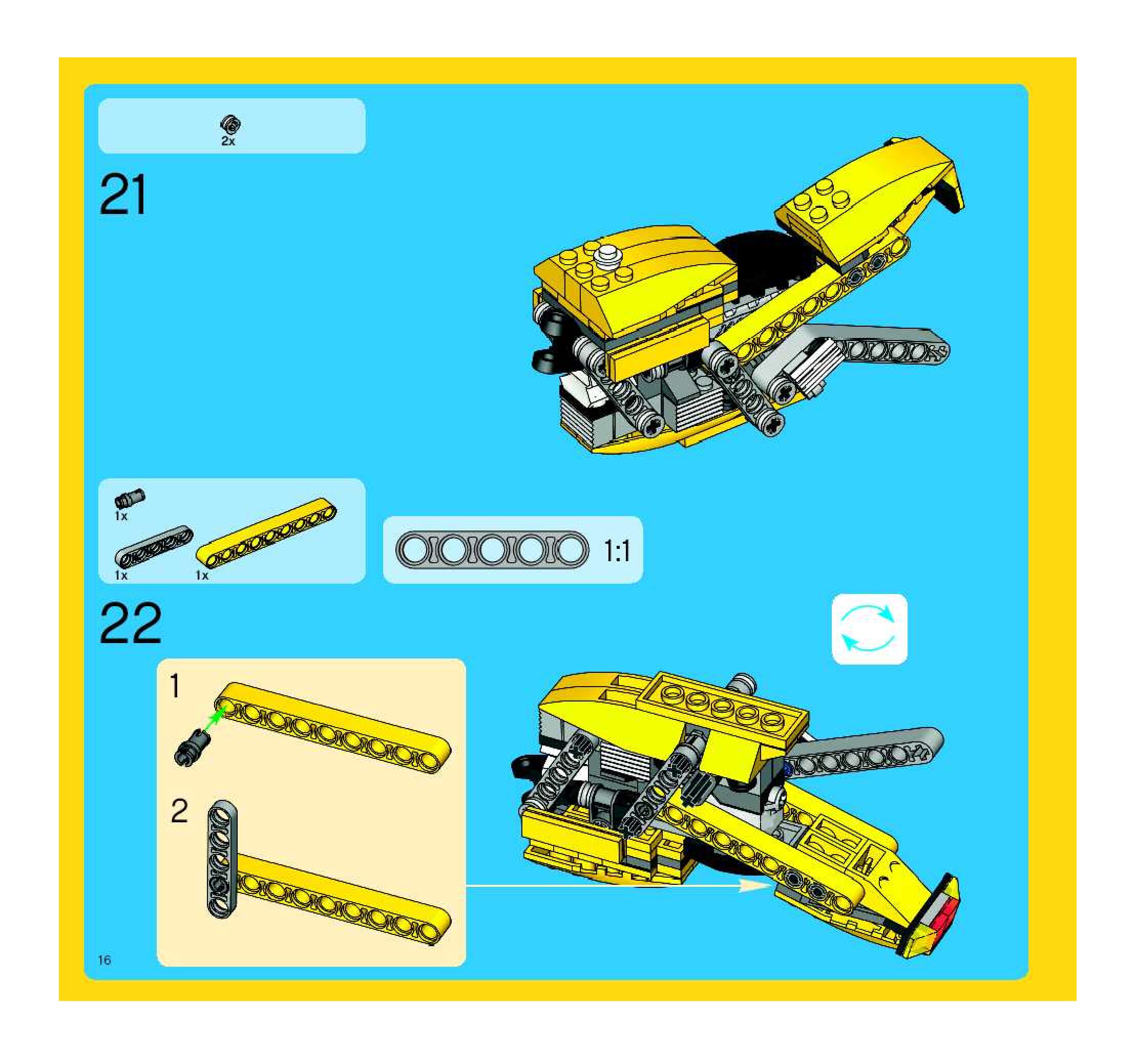 2x

21

1x

1x 1x

1:1

22

1

2

16