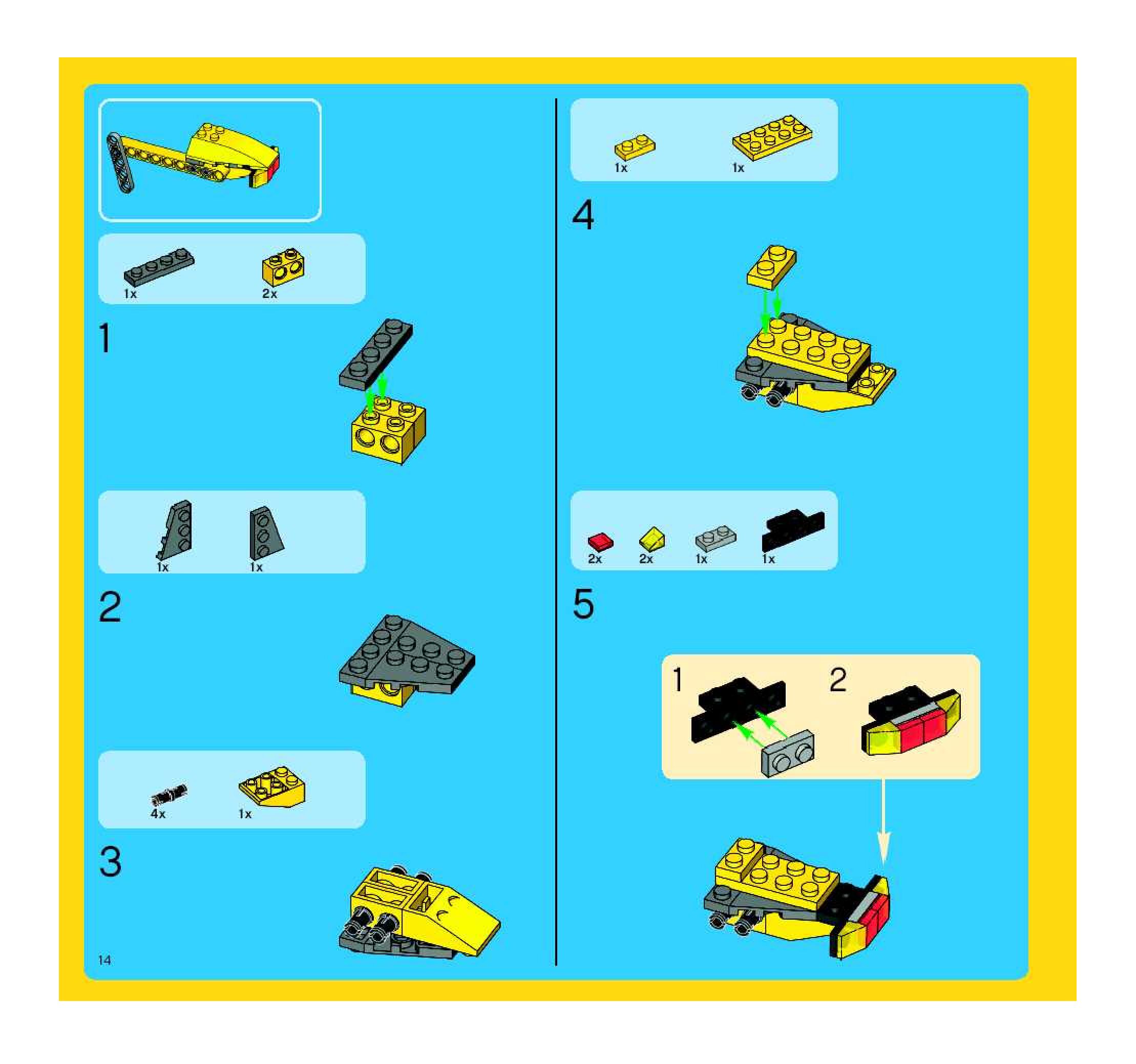 1x 2x

1

1x 1x

2

4x 1x

3

14

1x 1x

4

2x 2x 1x 1x

5

1 2