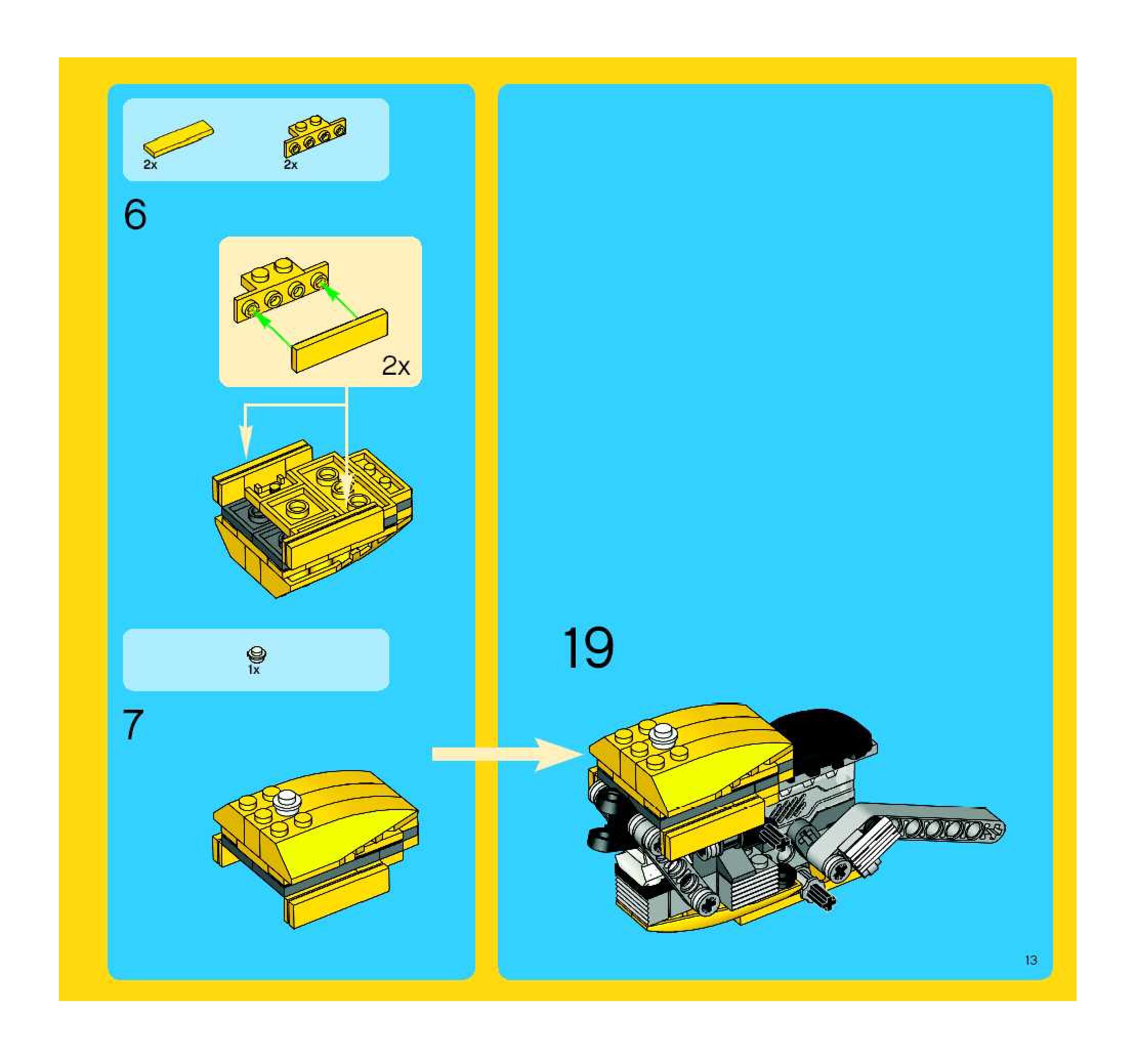 2x
2x

6

2x

1x

7

19

13