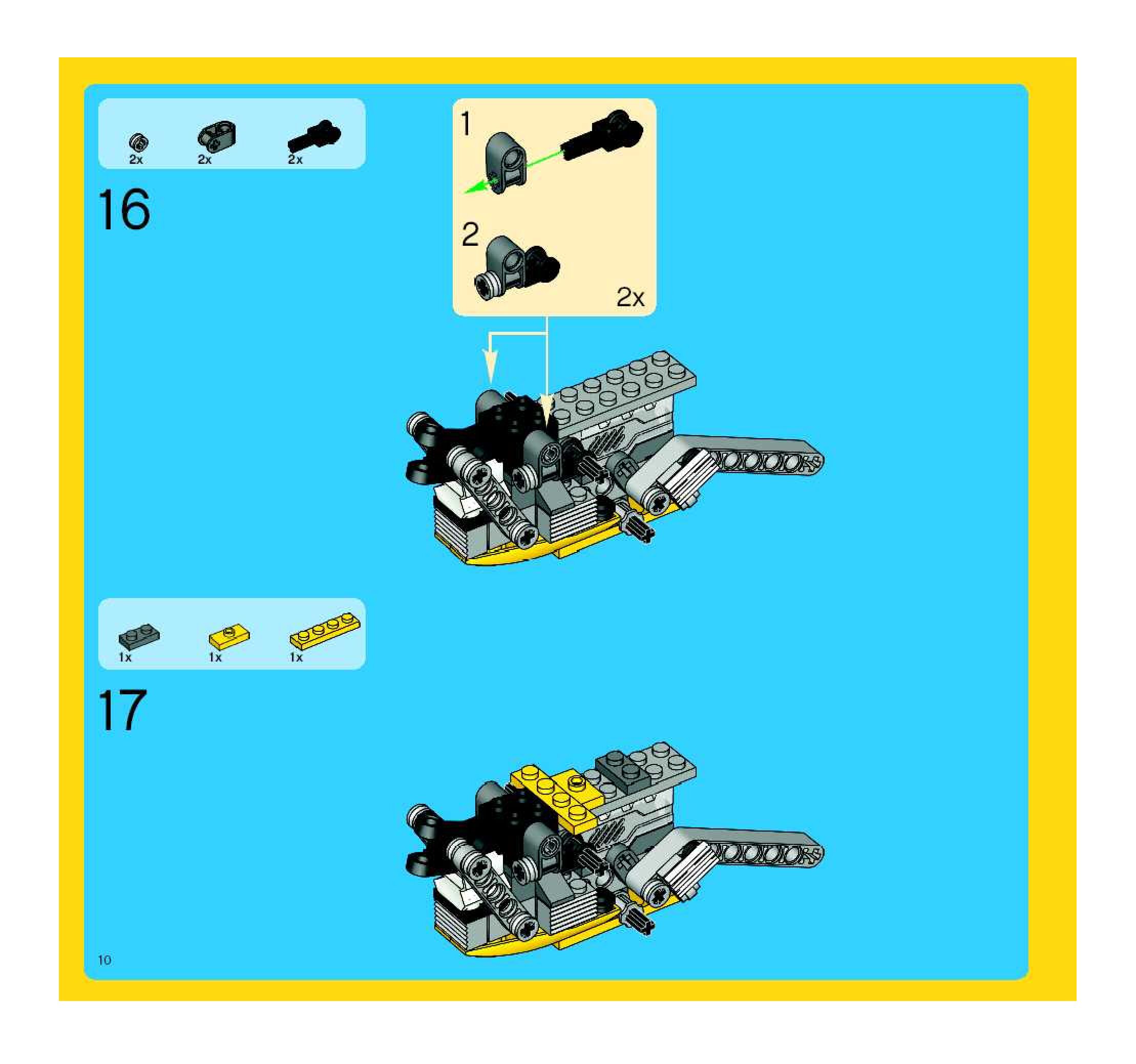 2x 2x 2x

16

1

2

2x

1x 1x 1x

17

10