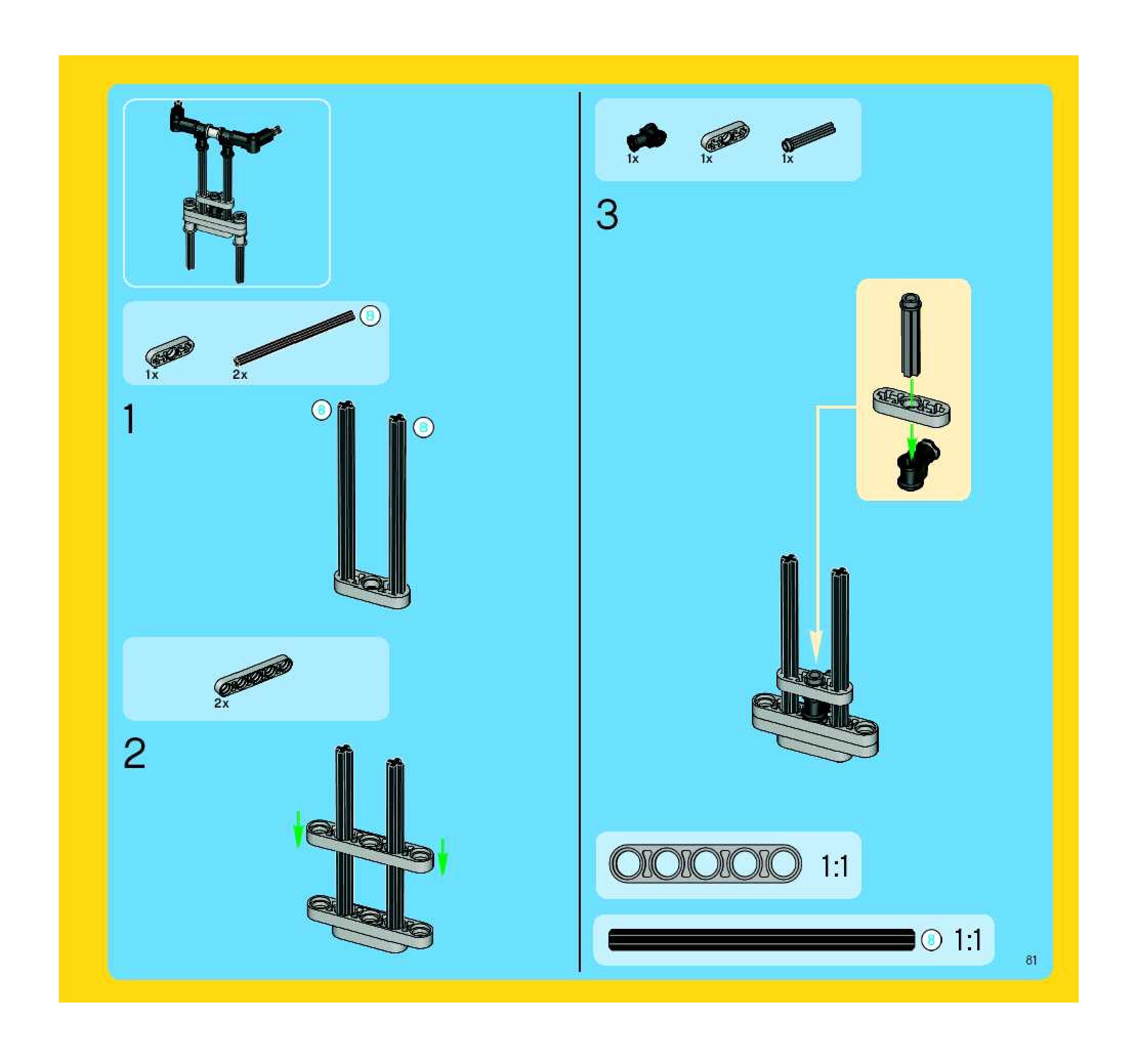 8
1x
2x

1
8
8

2x

2

1x
1x
1x

3

1:1

8
1:1

81