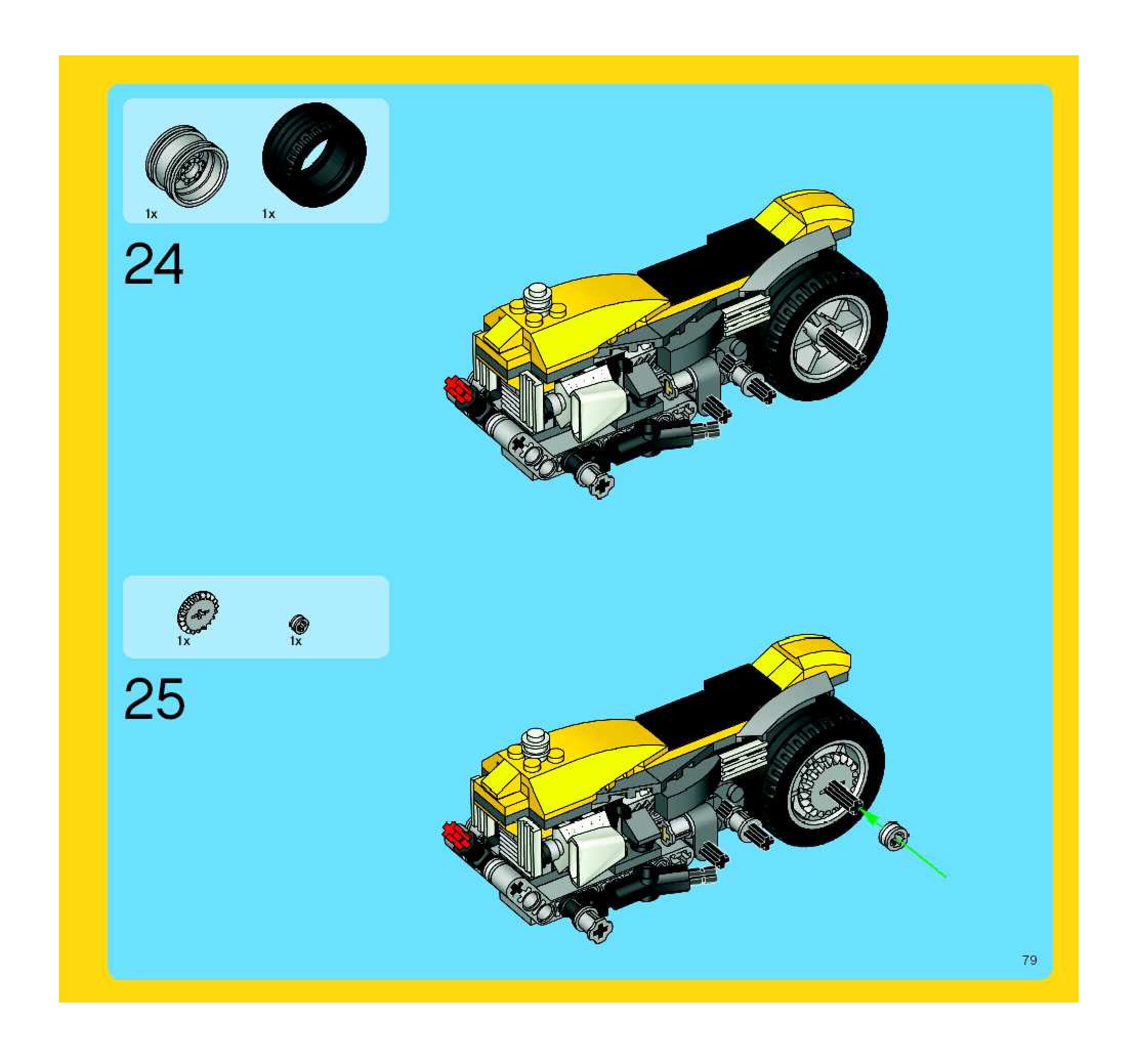 1x 1x

24

1x 1x

25

79