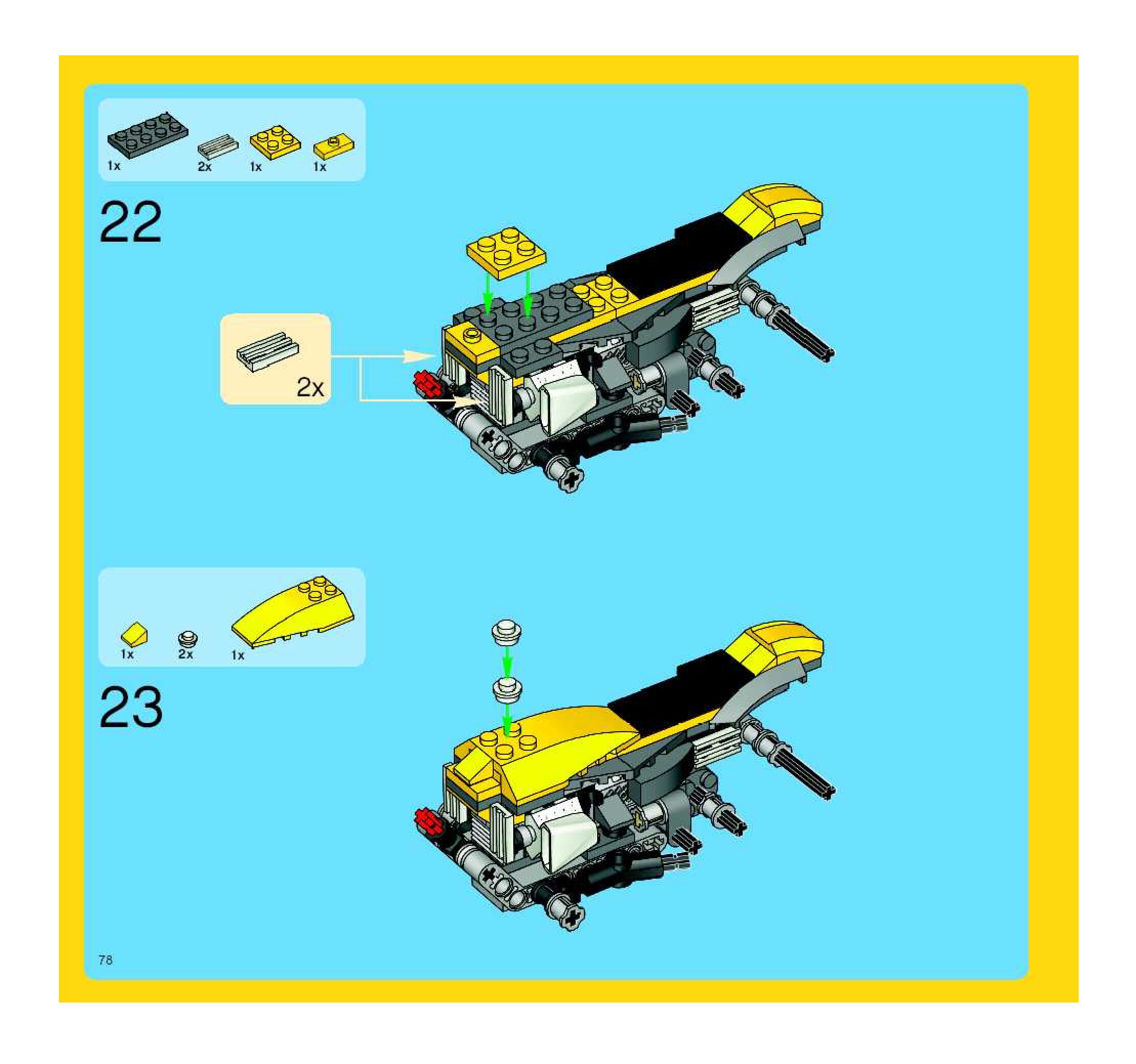 1x 2x 1x 1x

22

2x

1x 2x 1x

23

78