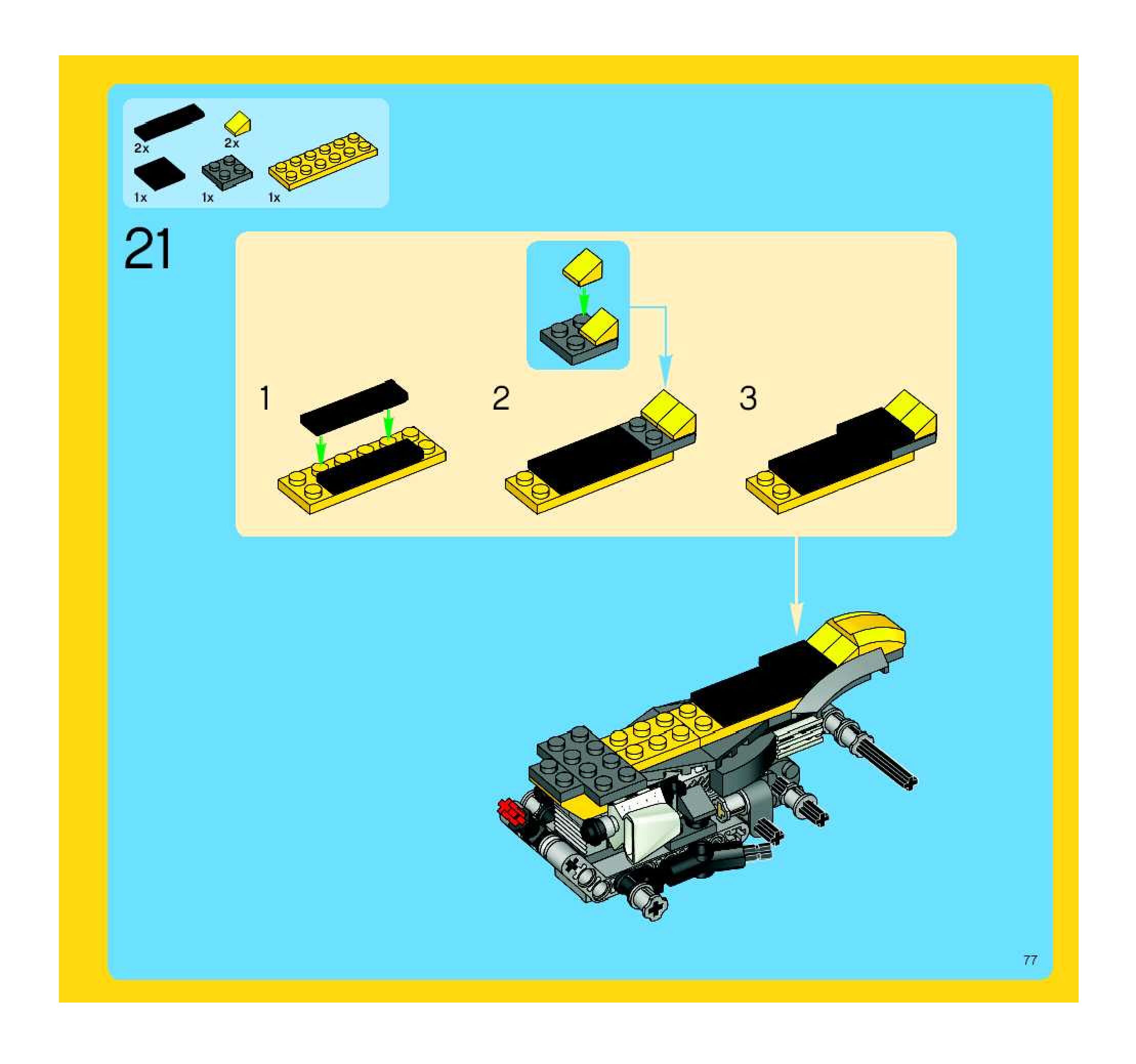 2x
2x
1x
1x
1x

21

1

2

3

77