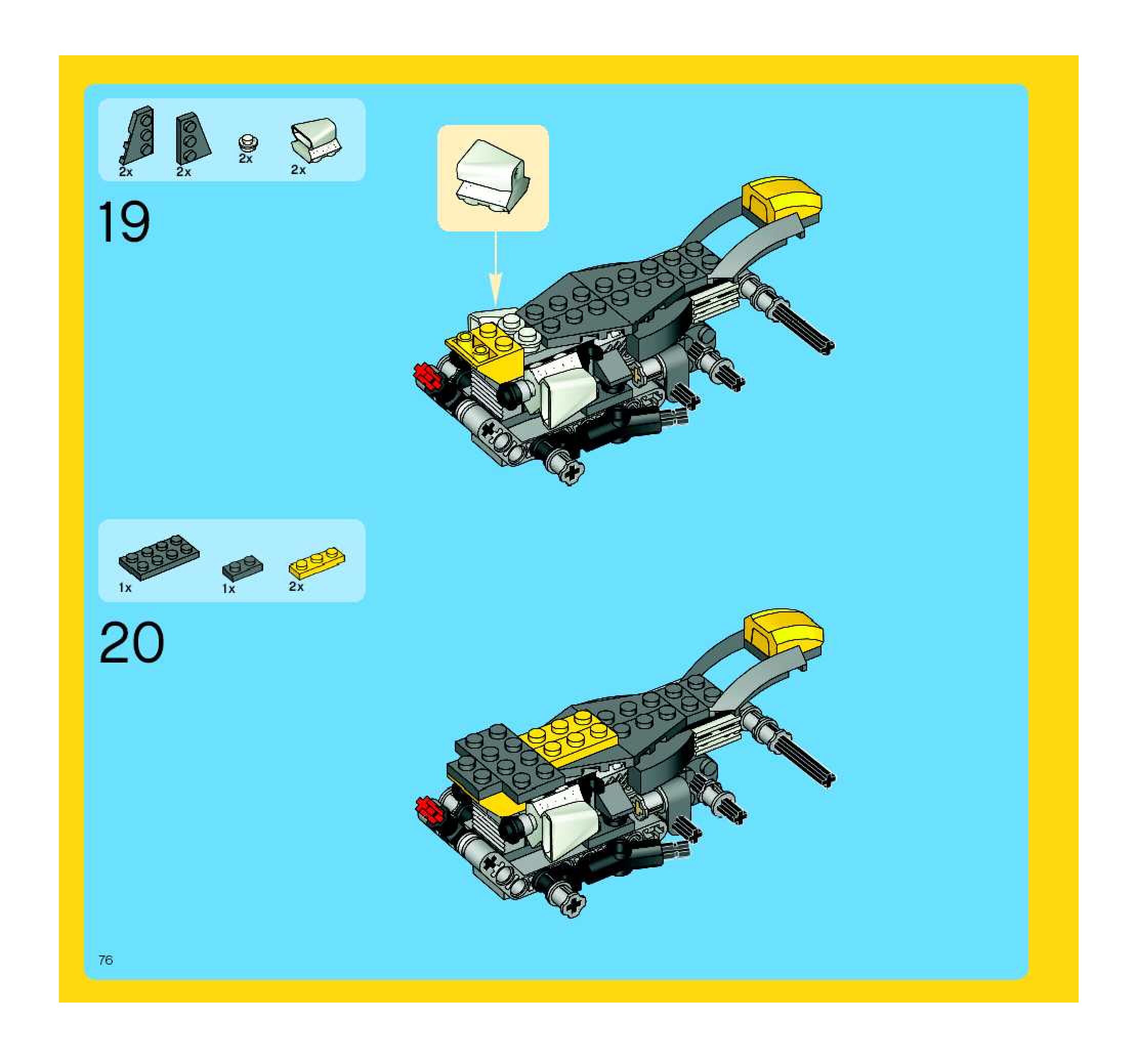 2x 2x 2x 2x

19

1x 1x 2x

20

76