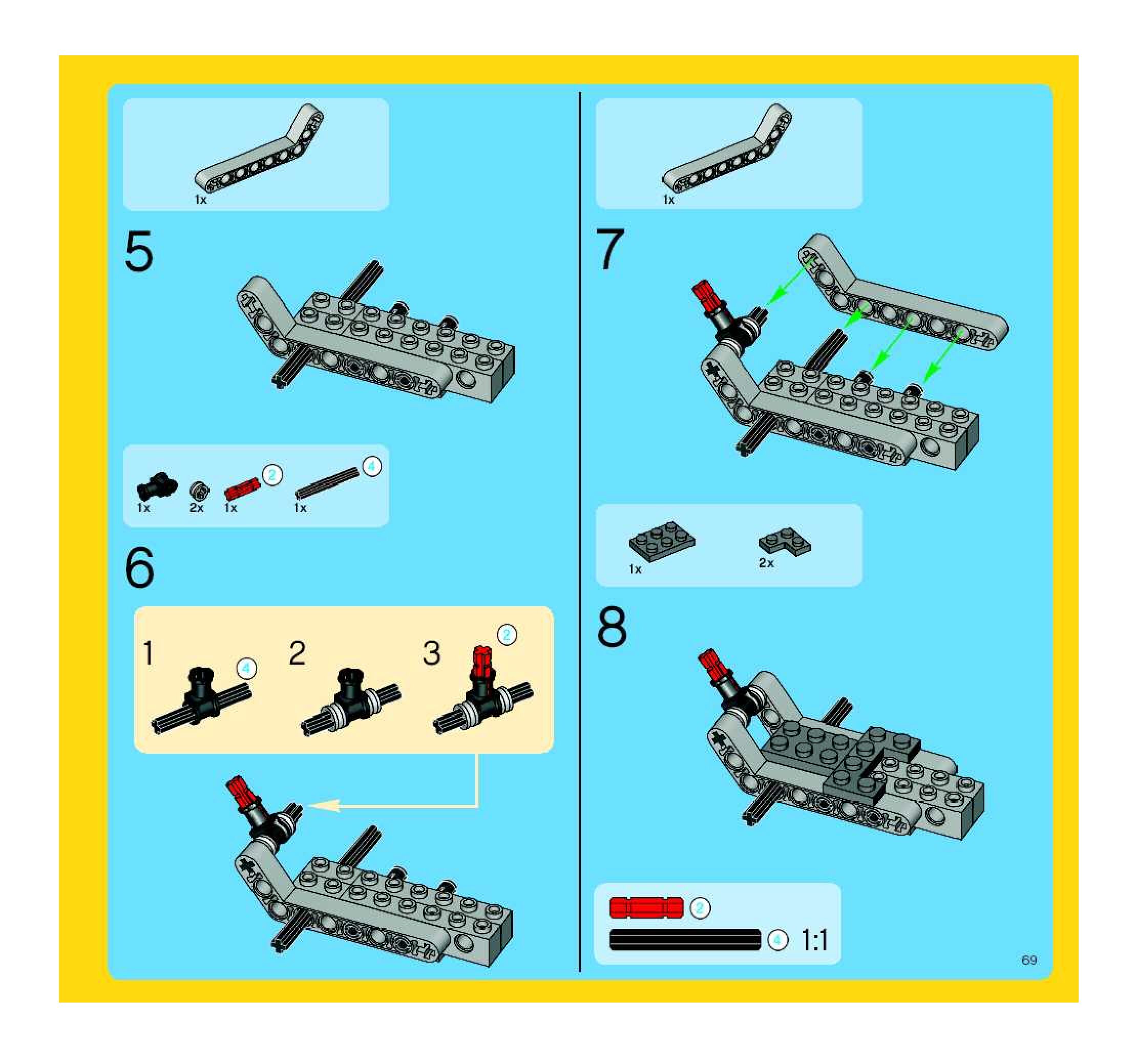 1x

5

1x 2x 1x 2 1x 4

6

1 4 2 3 2

1x

7

1x 2x

8

2
4 1:1

69