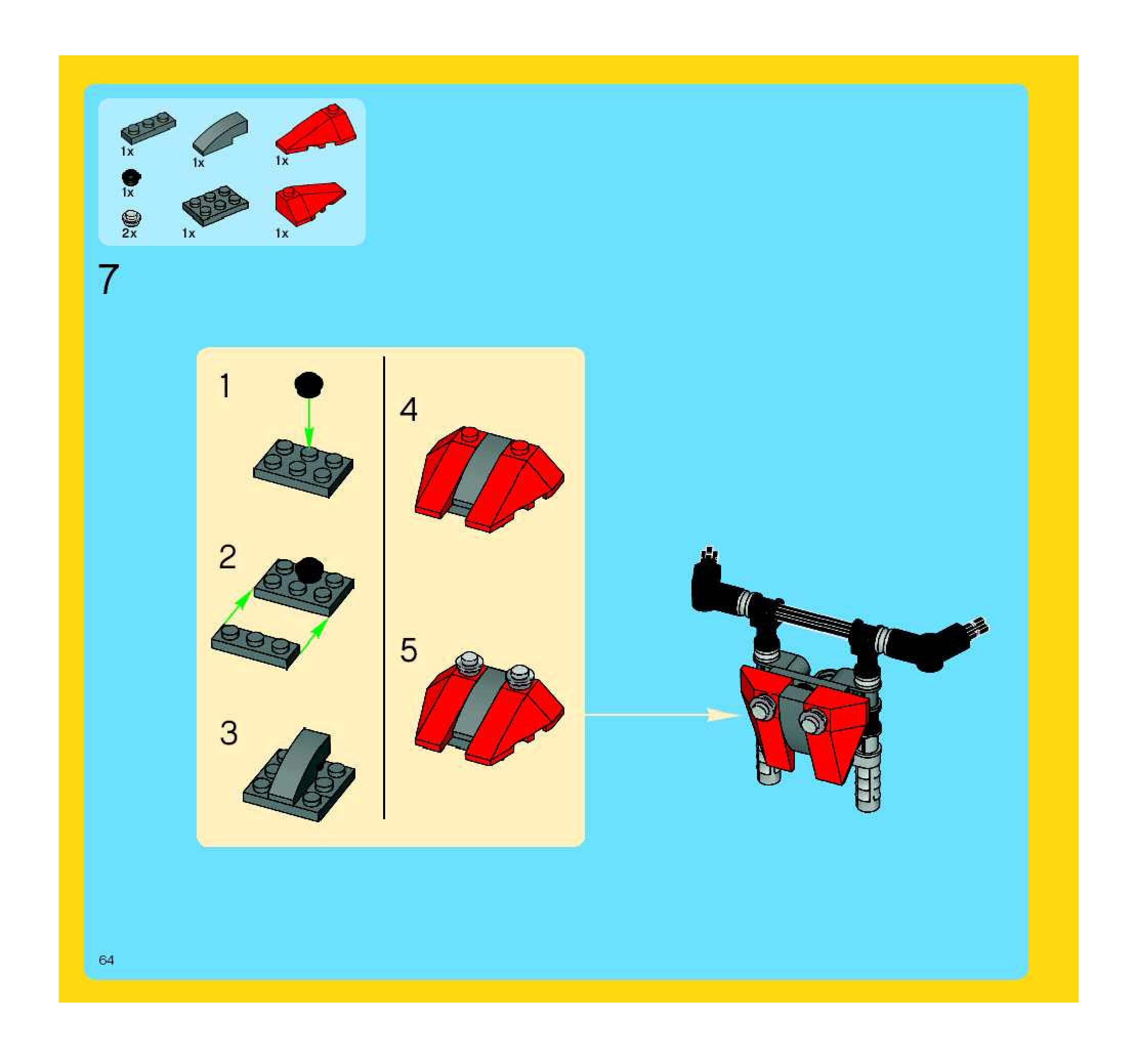 1x
1x
1x
1x
2x
1x
1x

7

1

2

3

4

5

64