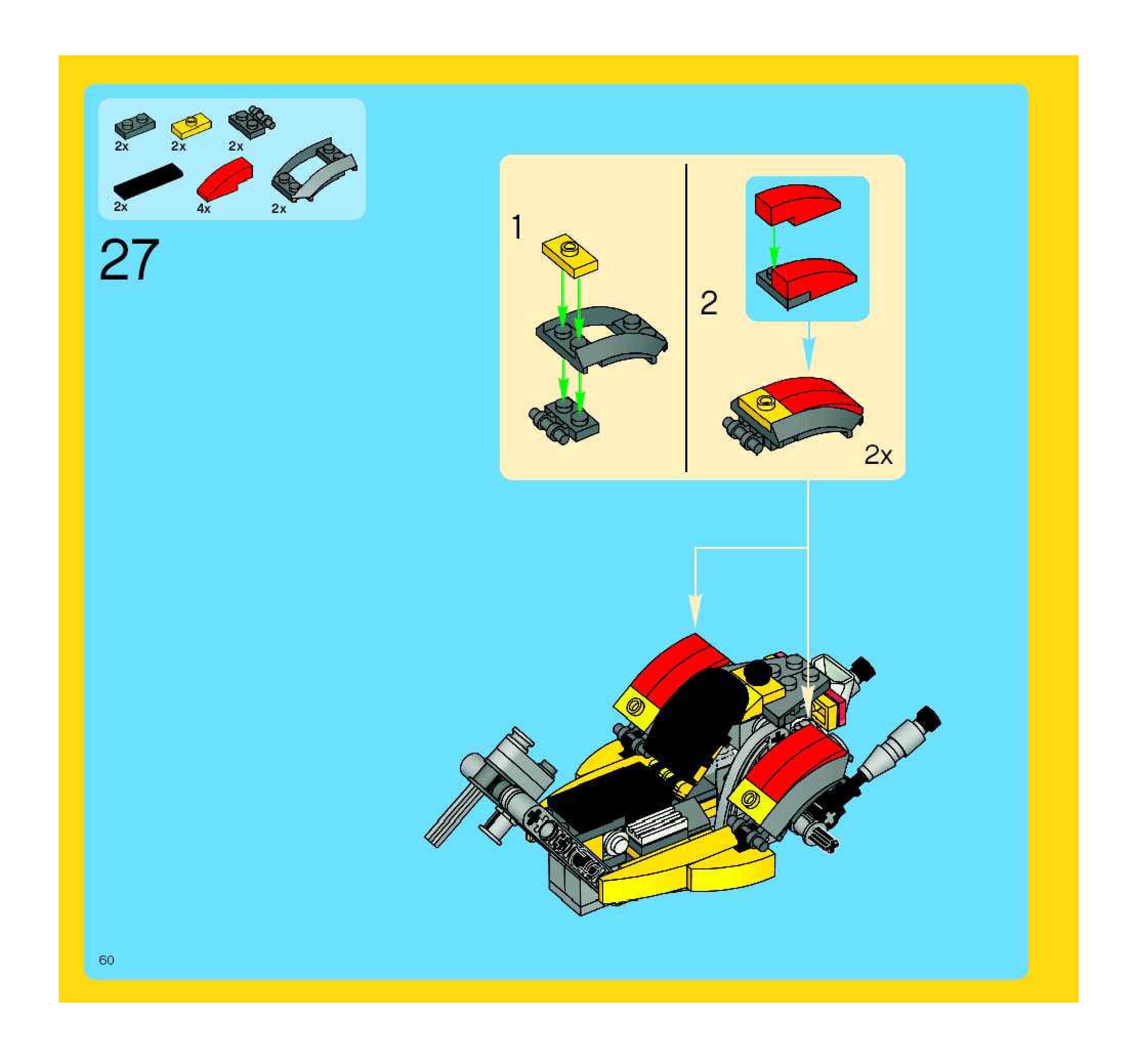 2x
2x
2x
2x
4x
2x

27

1

2

2x

60