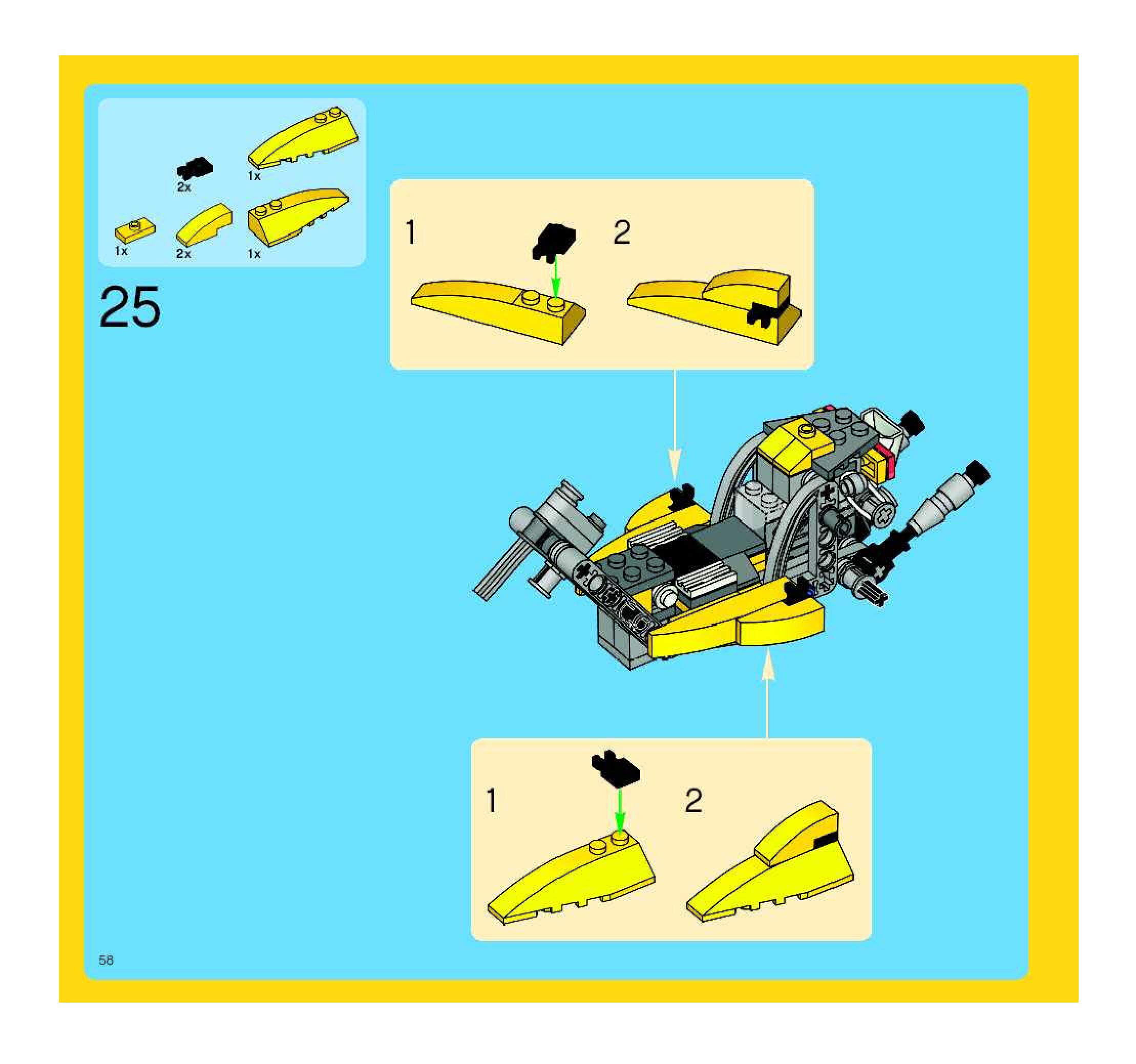 2x

1x

1x

2x

1x

25

1

2

1

2

58