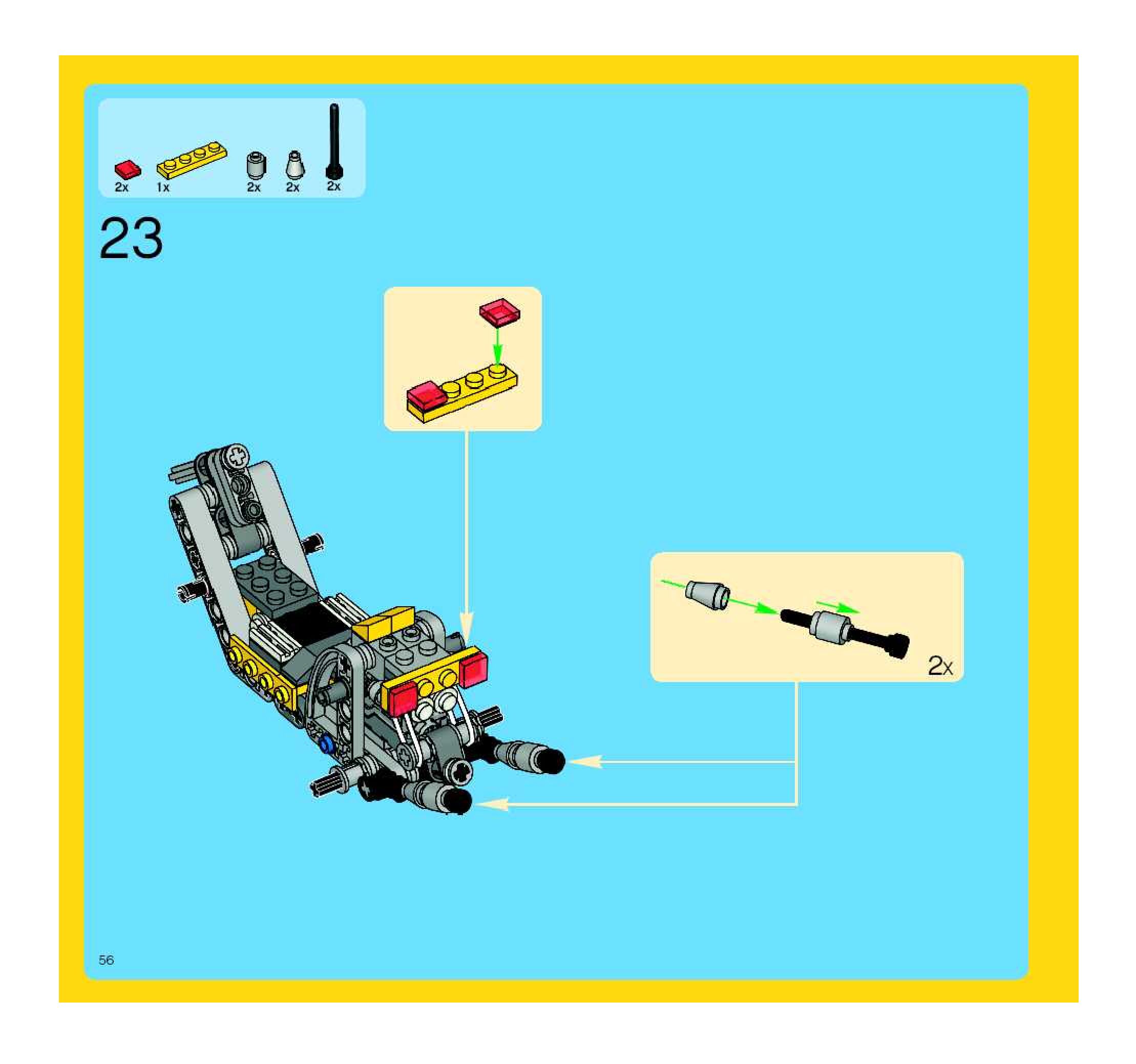 2x 1x 2x 2x 2x

23

2x

56