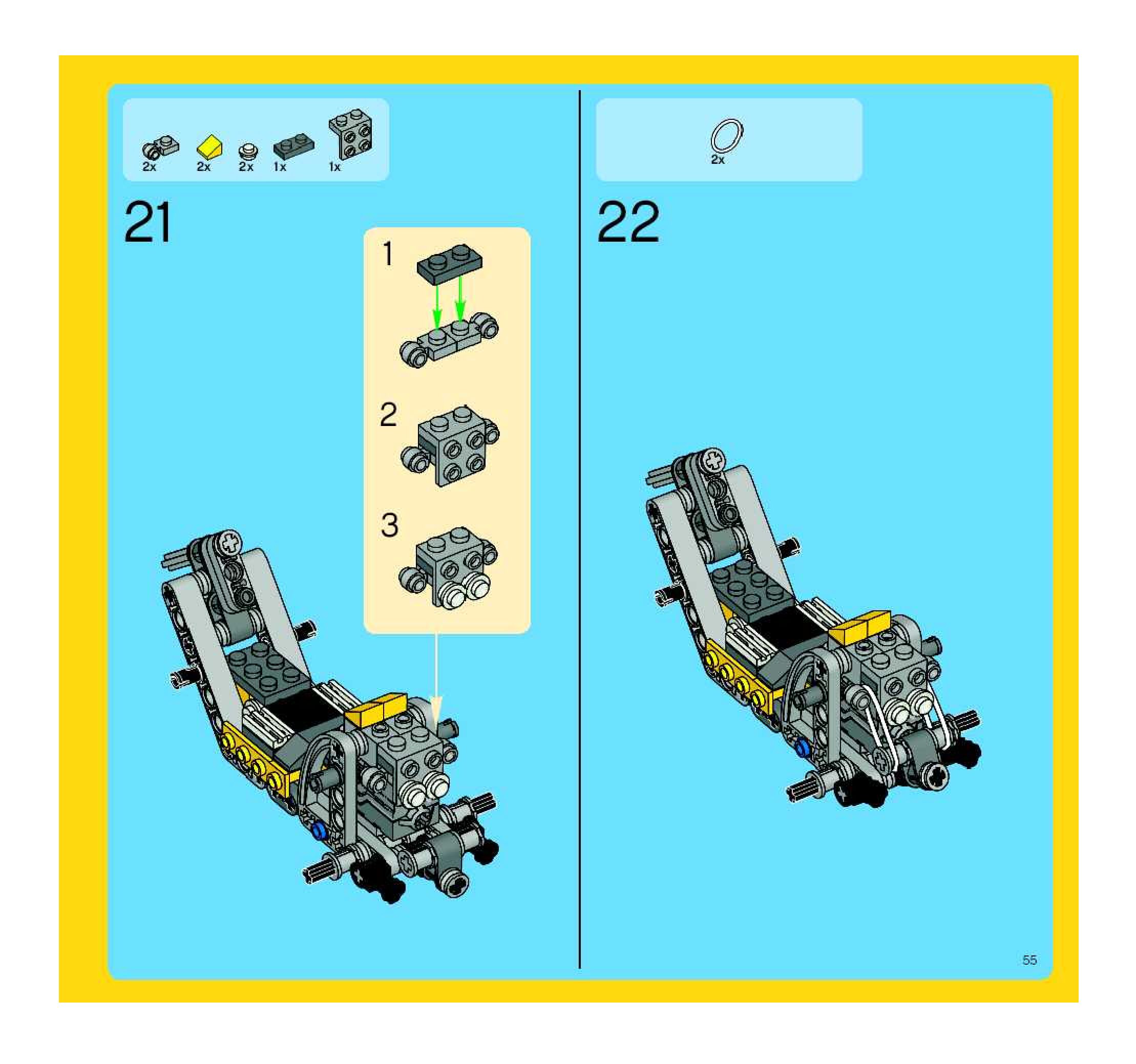 2x 2x 2x 1x 1x

21

1

2

3

2x

22

55