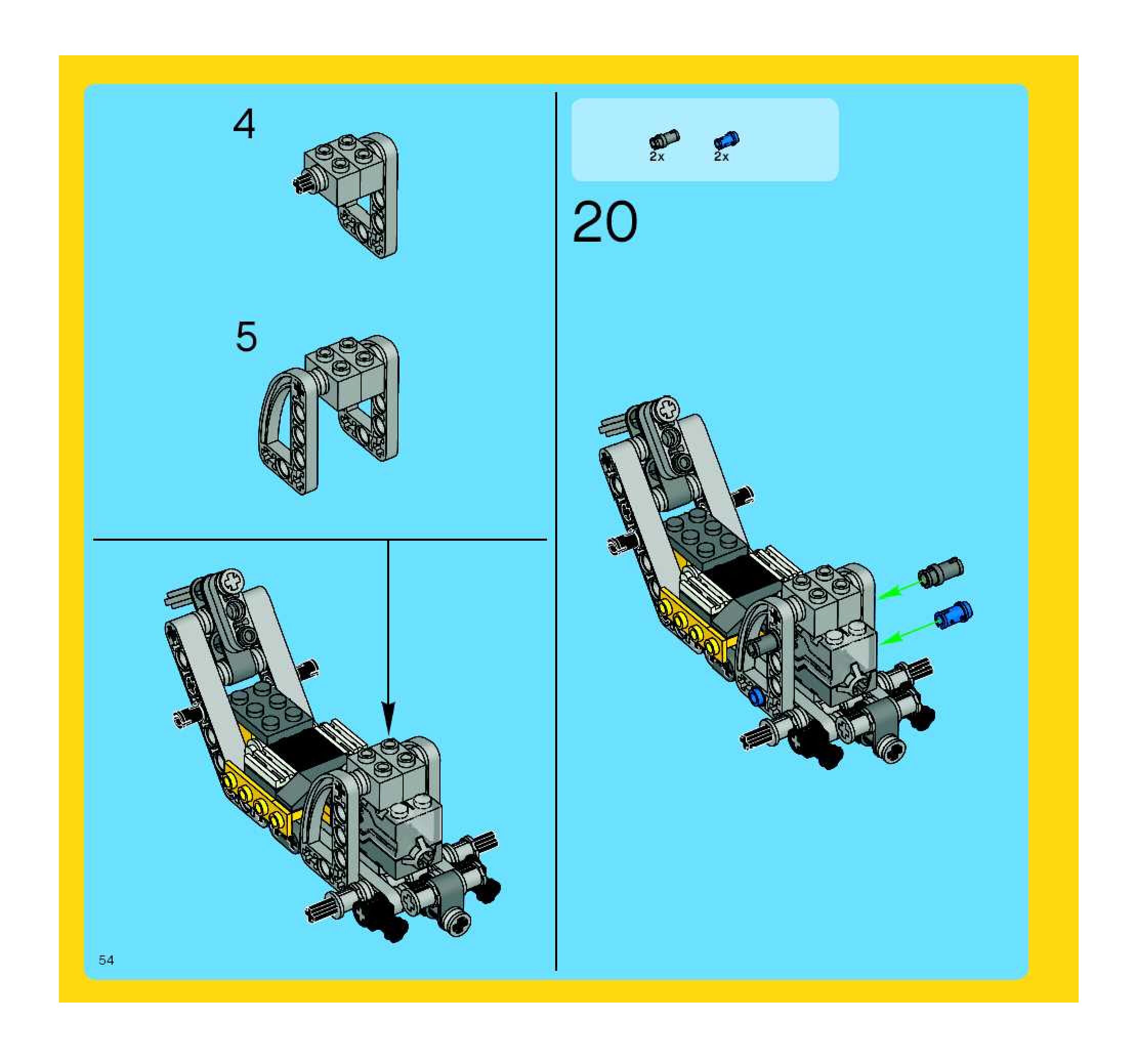 4

5

54

2x 2x

20