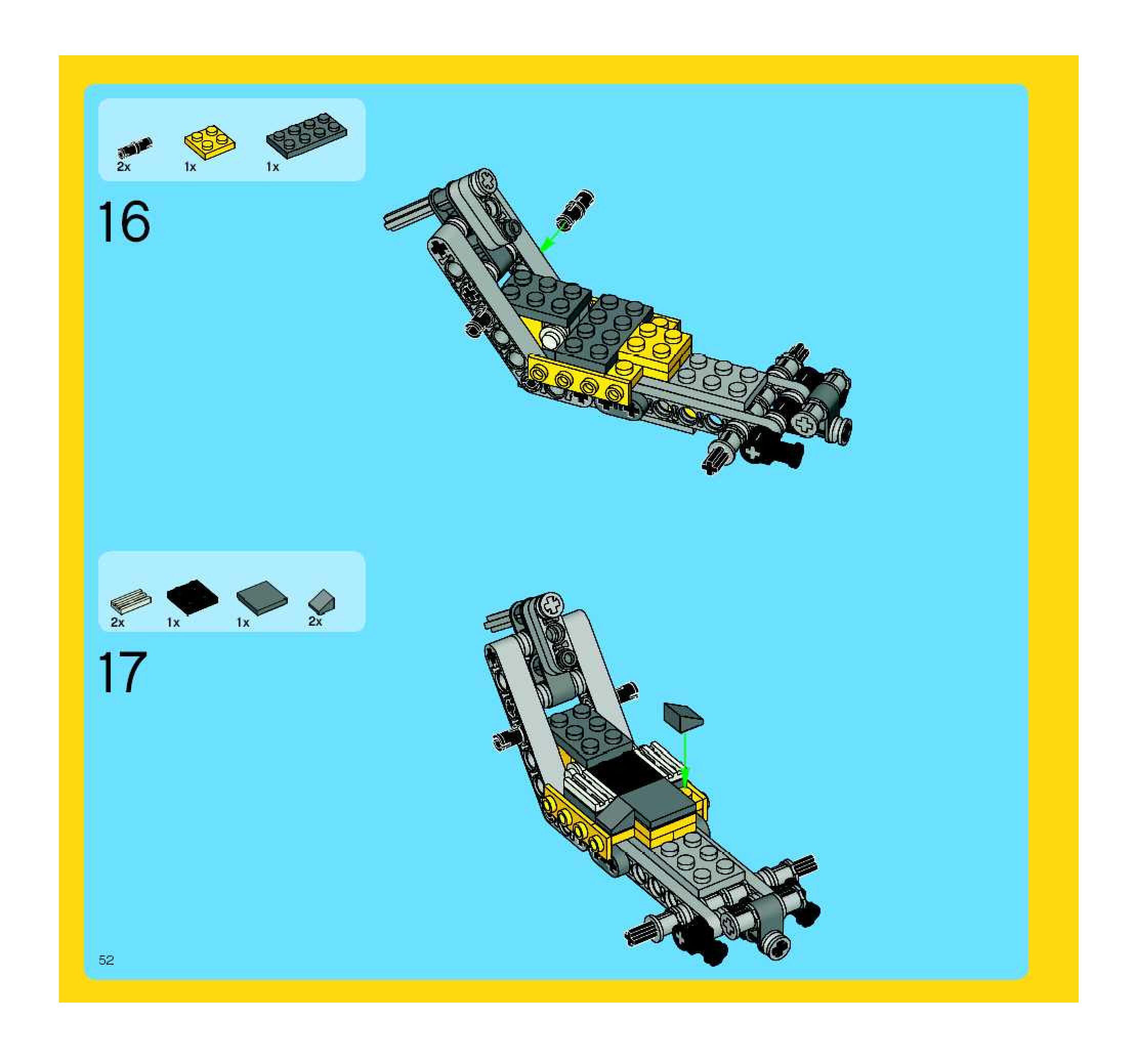 2x 1x 1x

16

2x 1x 1x 2x

17

52