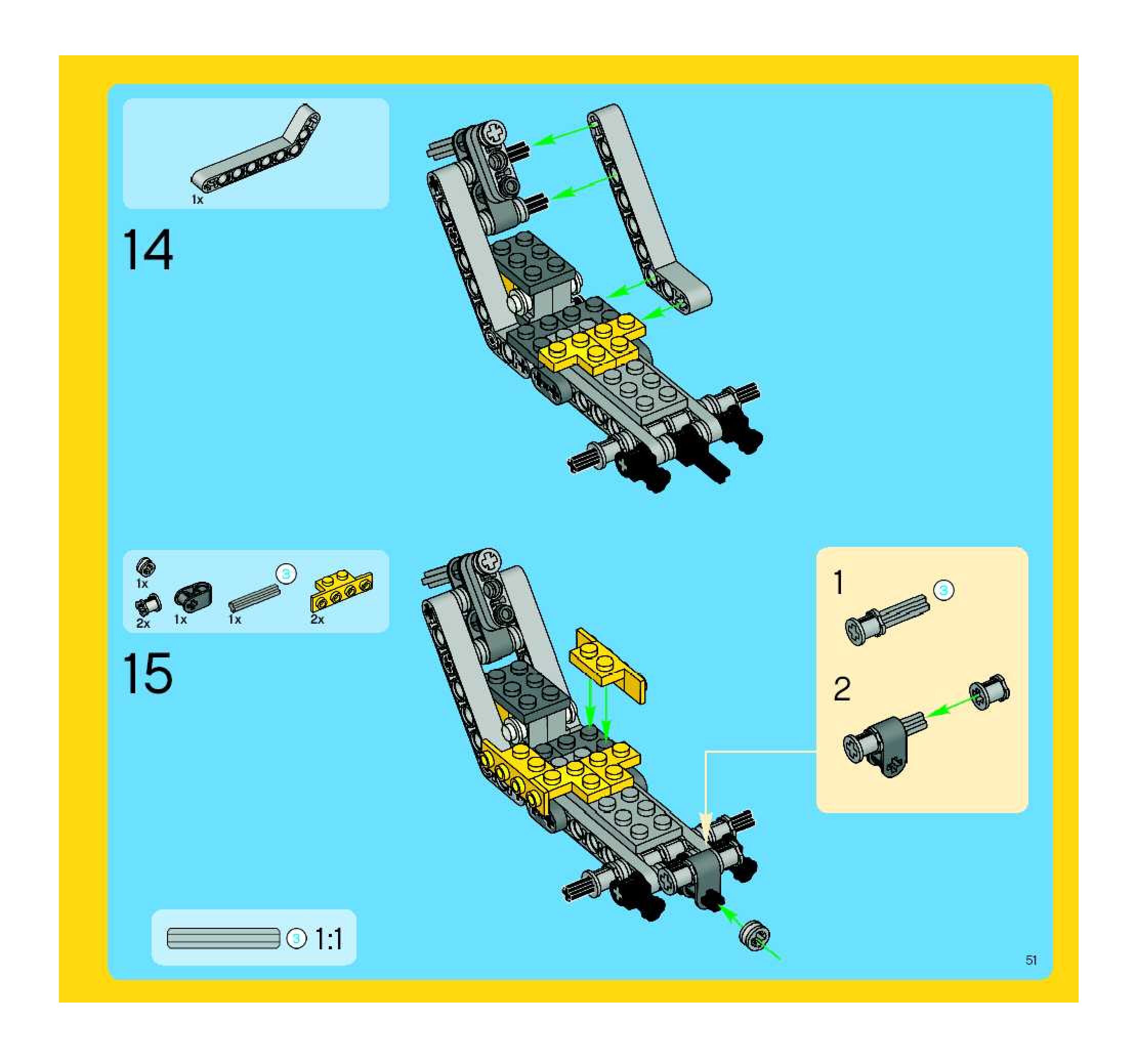 1x

14

1x
2x
1x
3
1x
2x

15

1
3
2

3 1:1

51