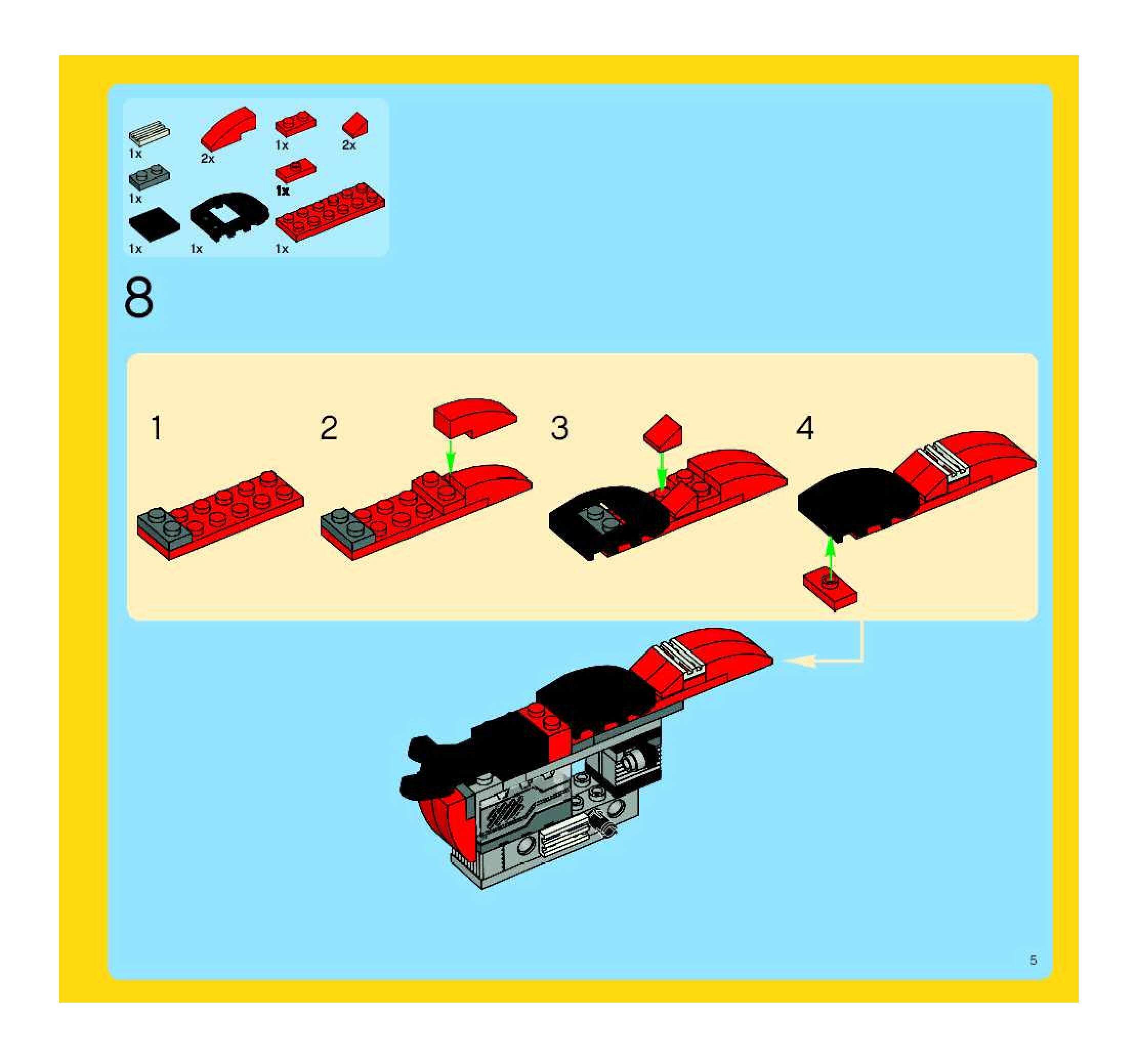 1x 2x 1x 2x

1x 1x

1x 1x 1x

8

1

2

3

4

5