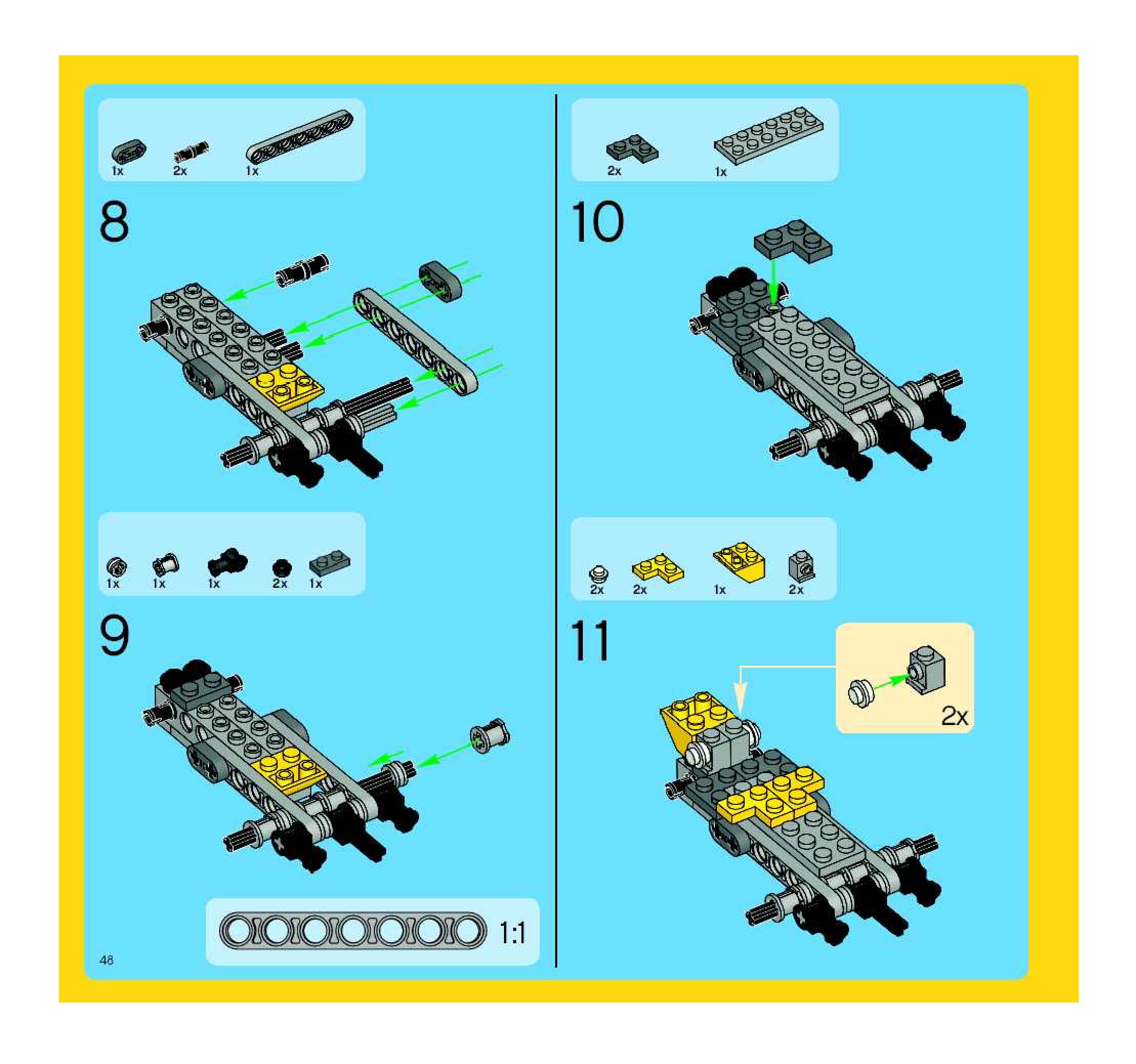 1x 2x 1x

8

1x 1x 1x 2x 1x

9

1:1

48

2x 1x

10

2x 2x 1x 2x

11

2x