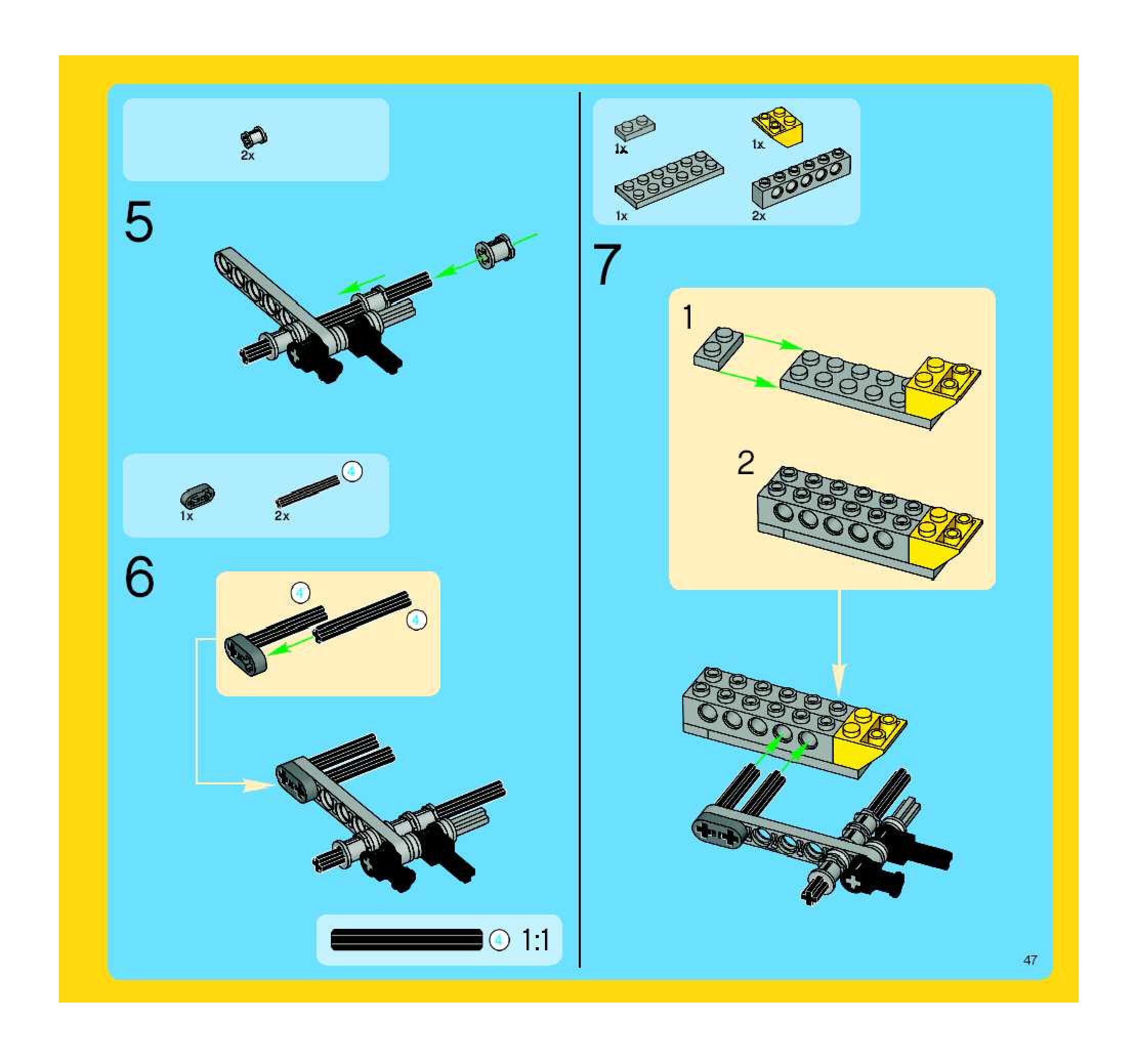 2x

5

1x

2x

4

6

4

4

4 1:1

1x

1x

1x

2x

7

1

2

47