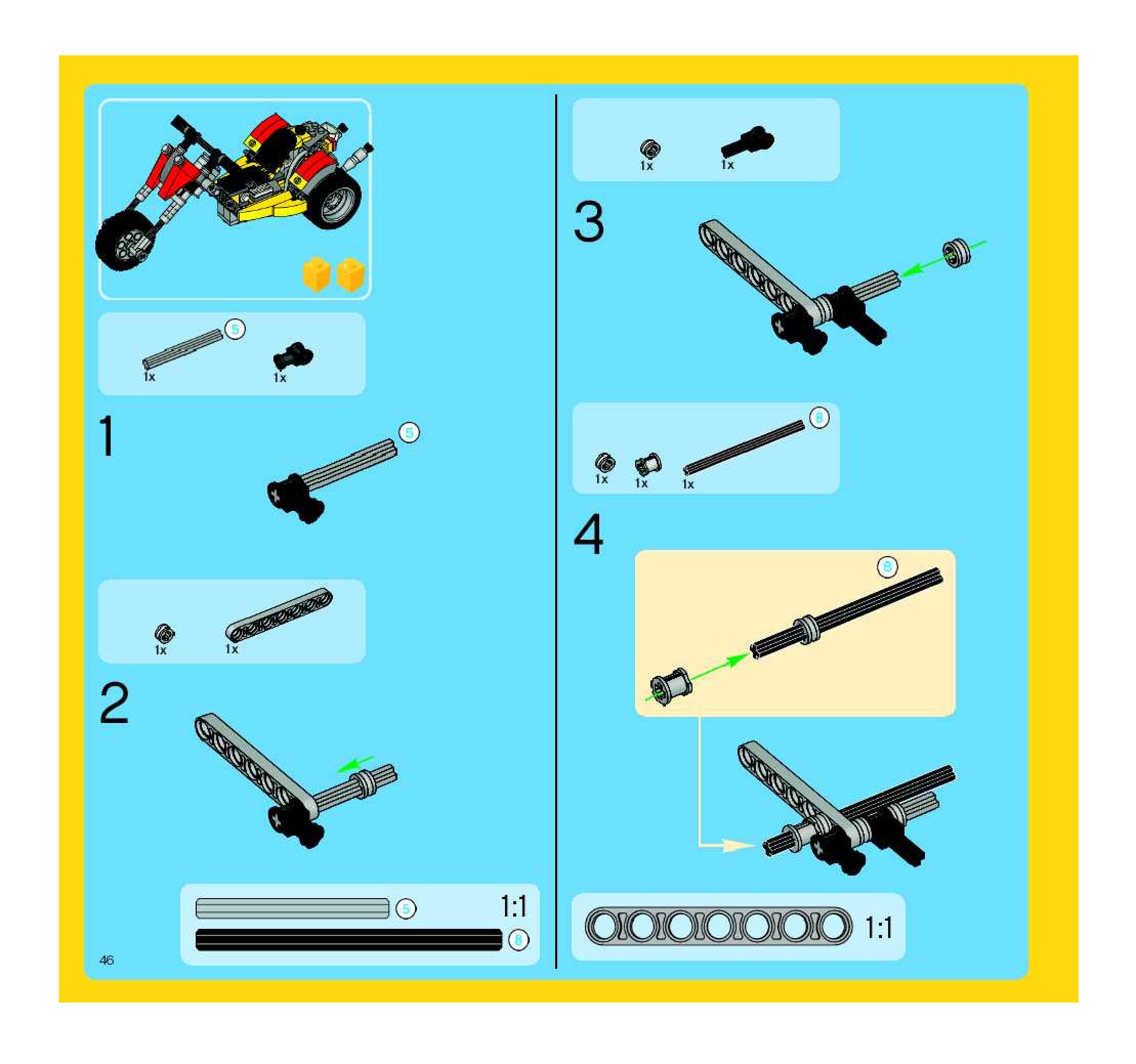 5
1x
1x

1

5

1x
1x

2

5
1:1
8

46

1x
1x

3

8
1x
1x
1x

4

8

1:1