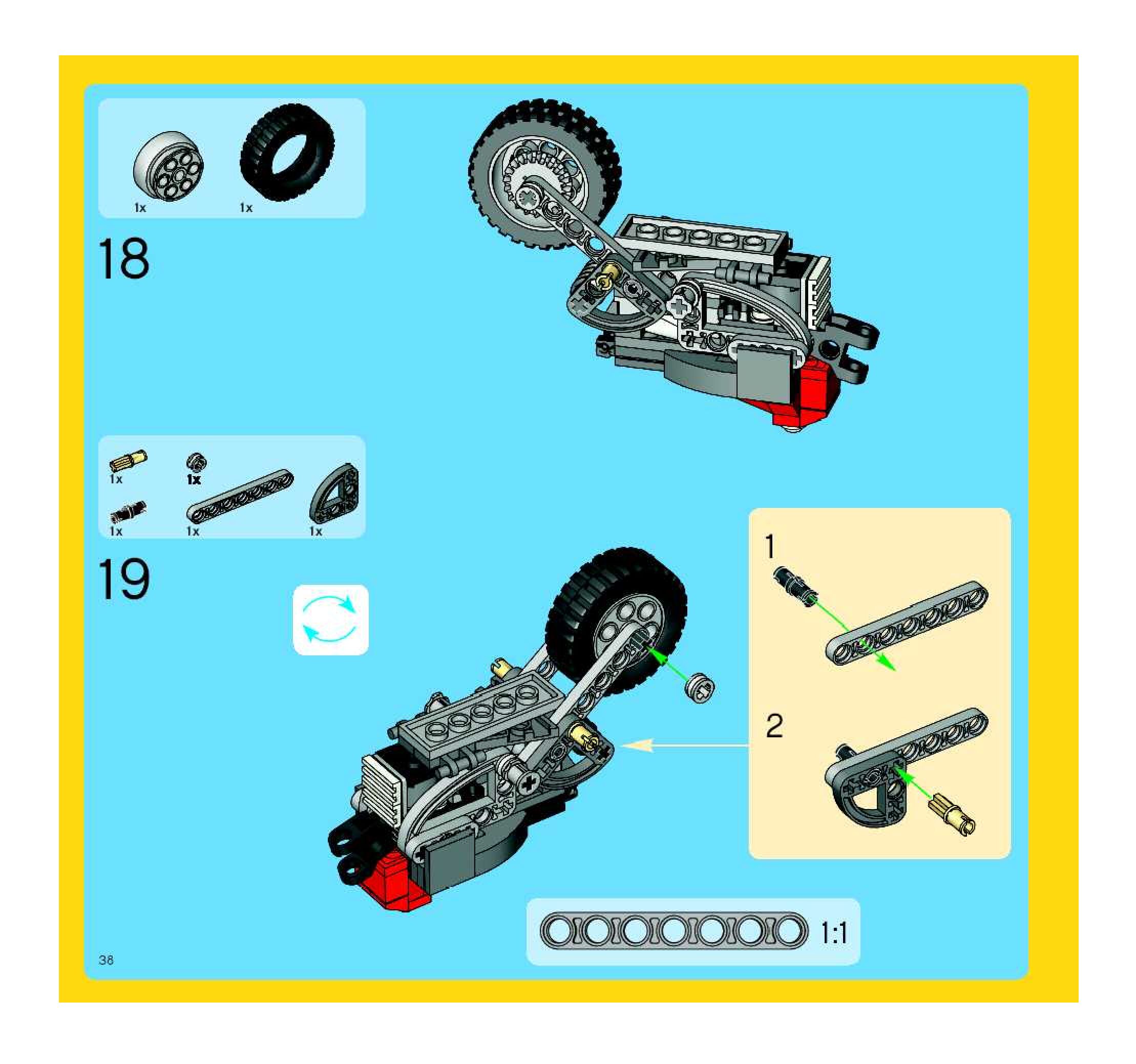 1x 1x

18

1x 1x
1x 1x 1x

19

1

2

1:1

38