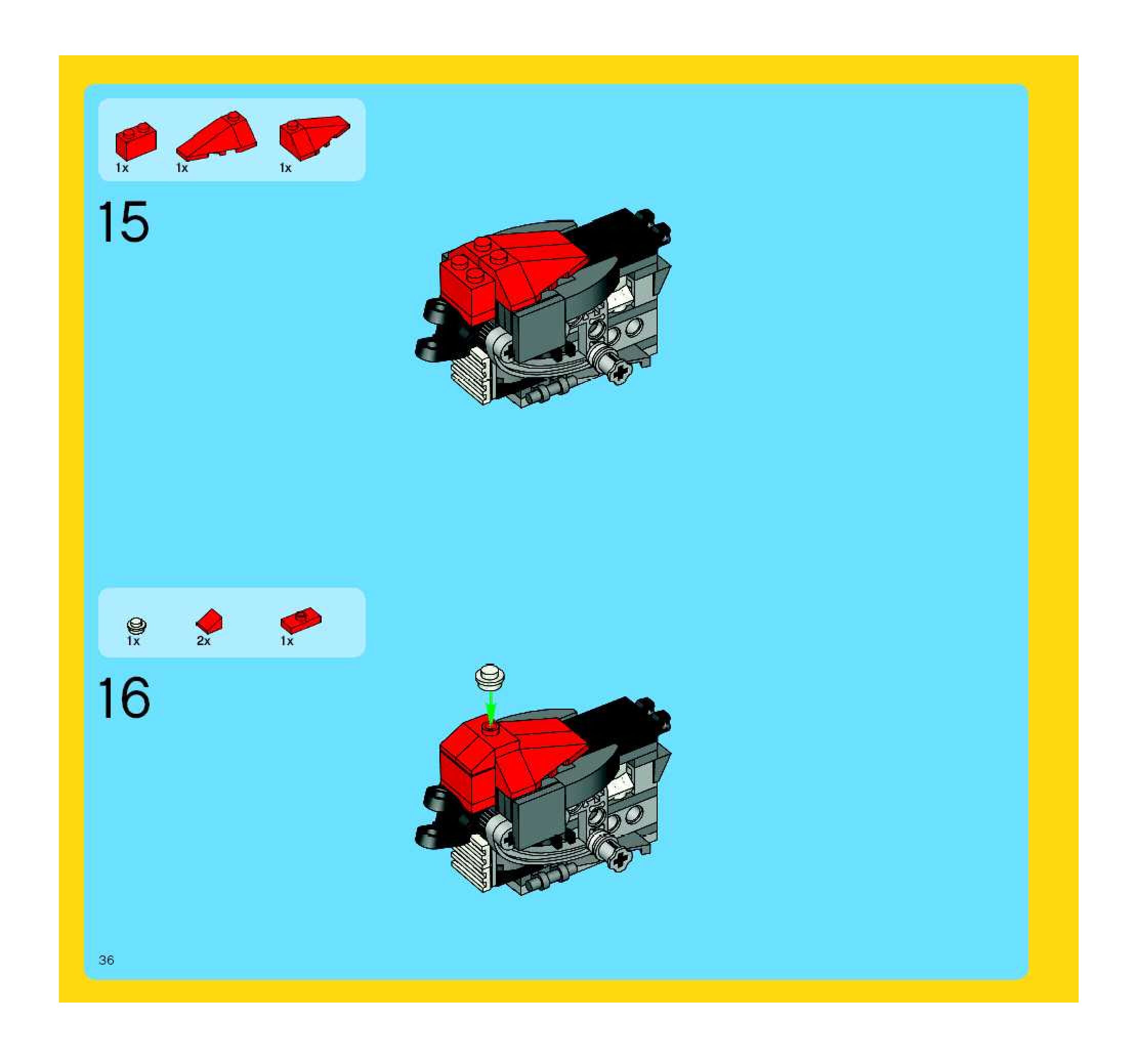 1x 1x 1x

15

1x 2x 1x

16

36