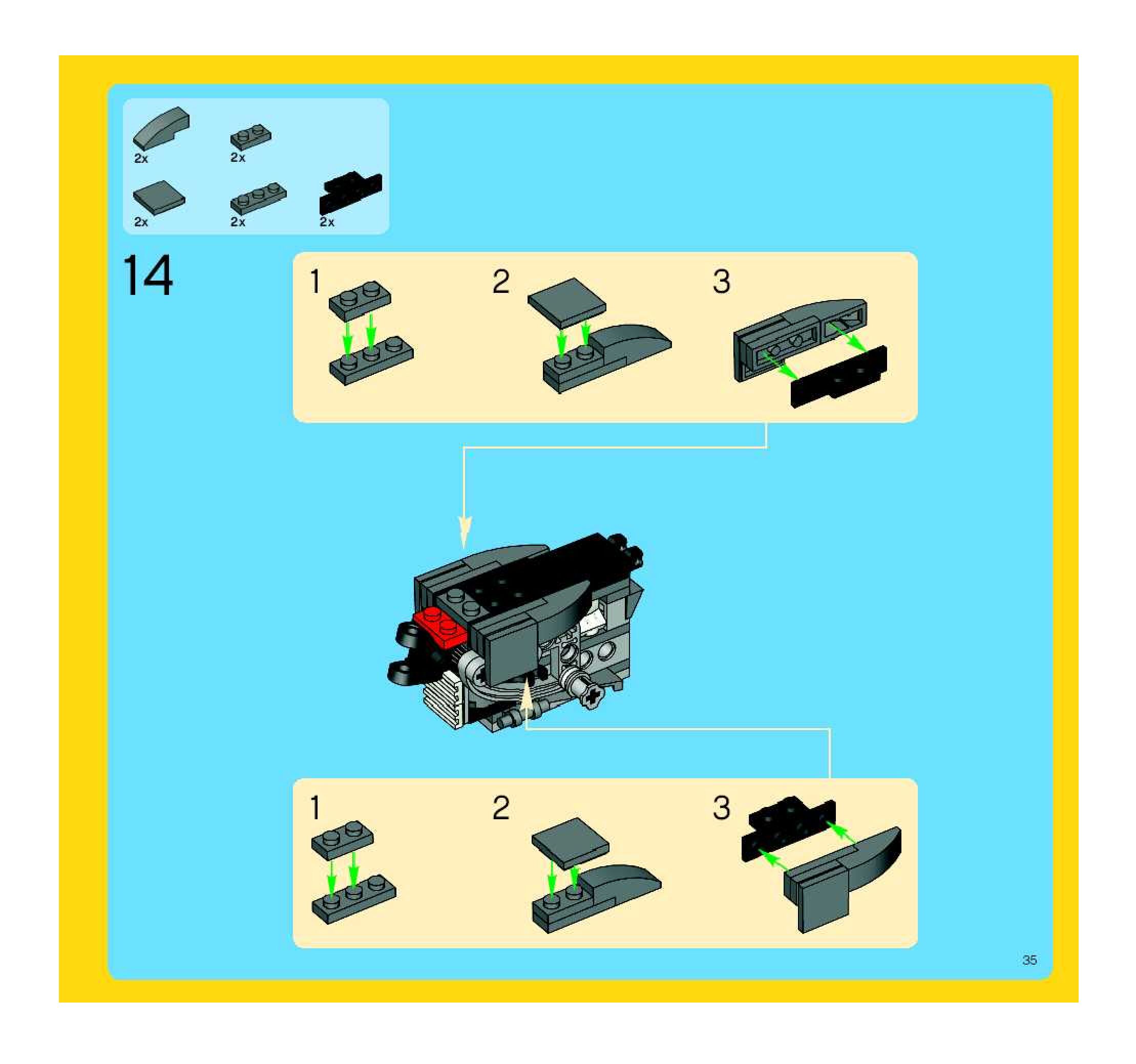 2x 2x

2x 2x 2x

14

1 2 3

1 2 3

35