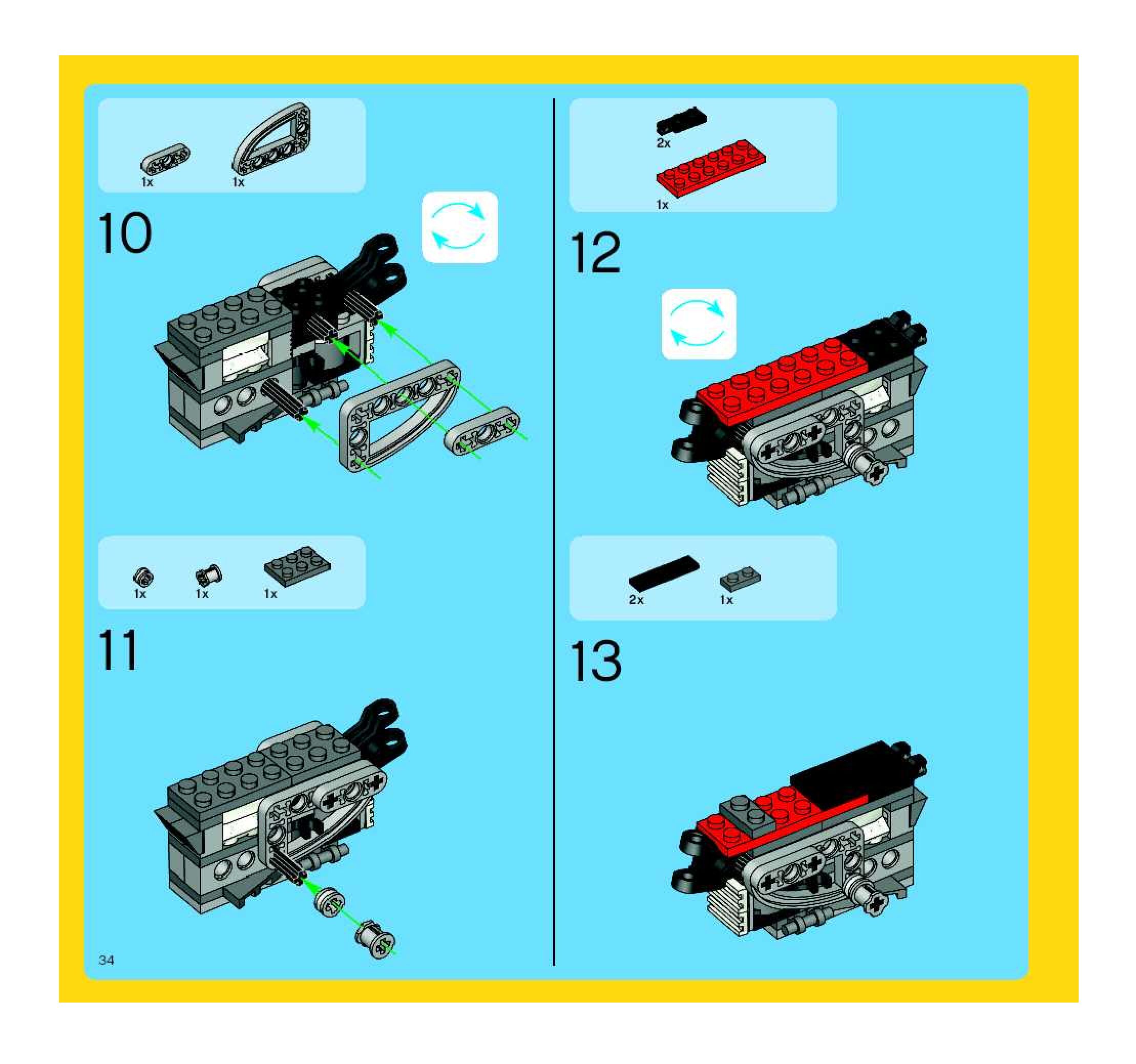 1x 1x

10

1x 1x 1x

11

34

2x

1x

12

2x 1x

13