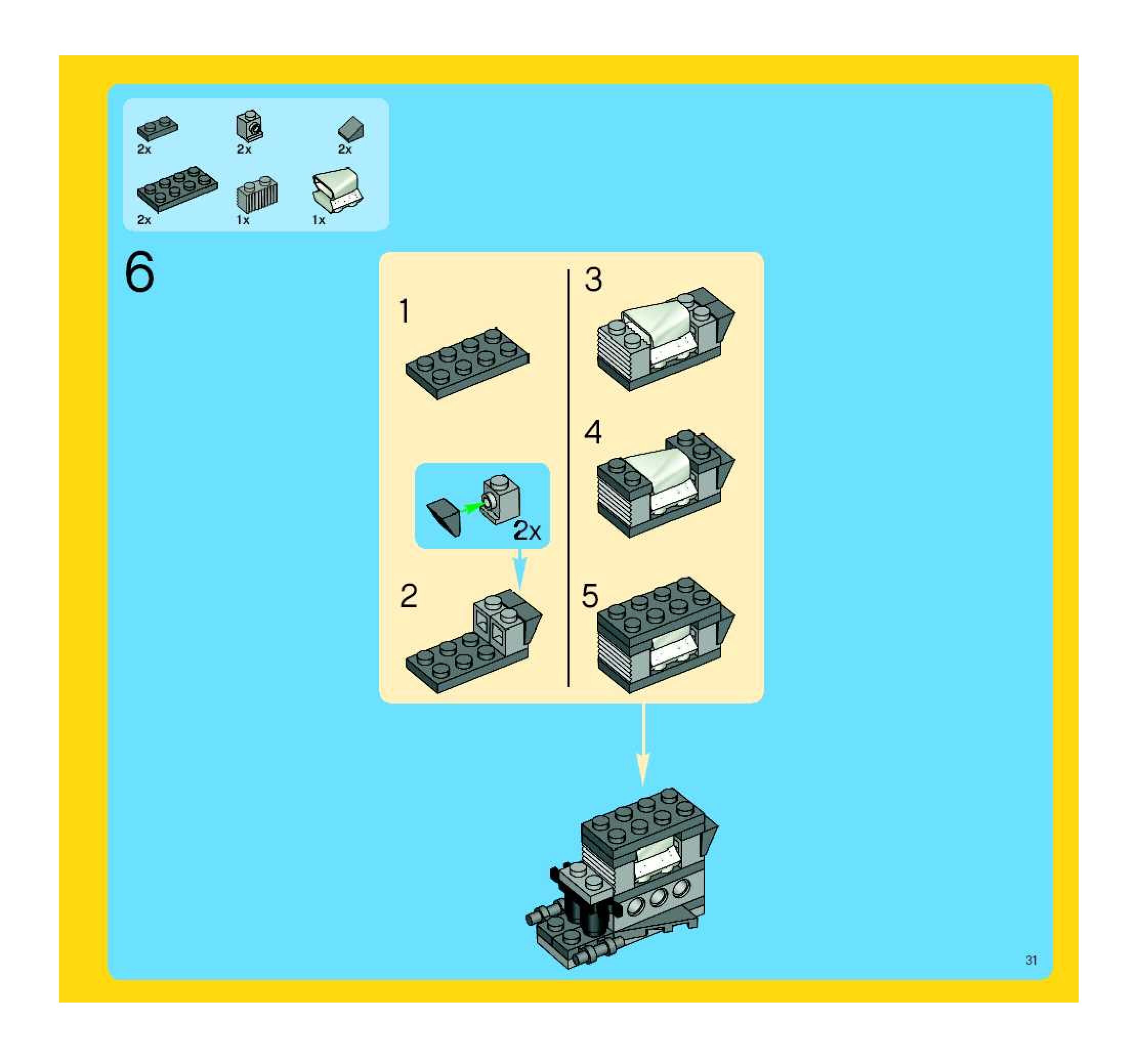 2x
2x
2x
2x
1x
1x

6

1

2x

2

3

4

5

31