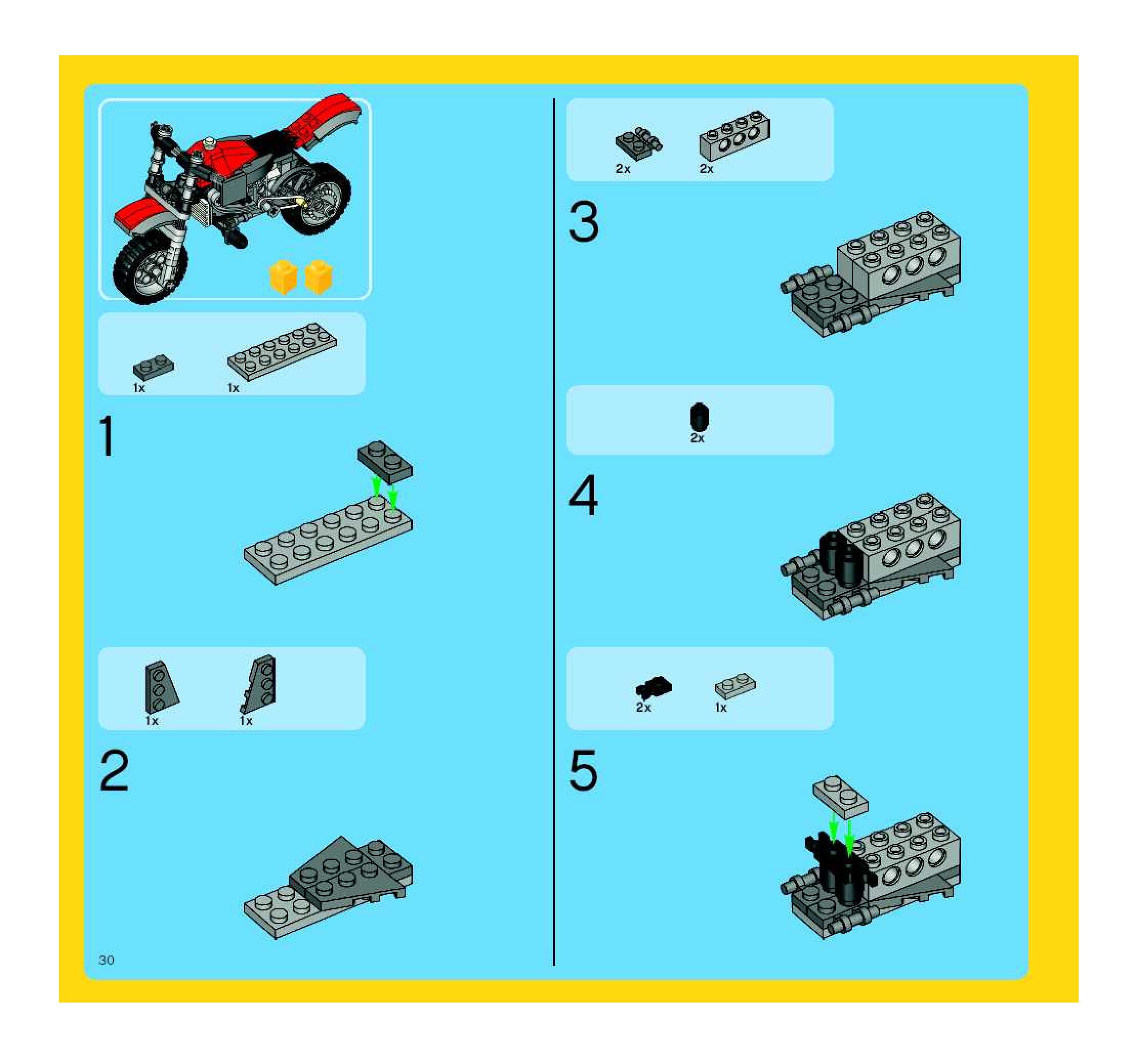 1x 1x

1

1x 1x

2

30

2x 2x

3

2x

4

2x 1x

5