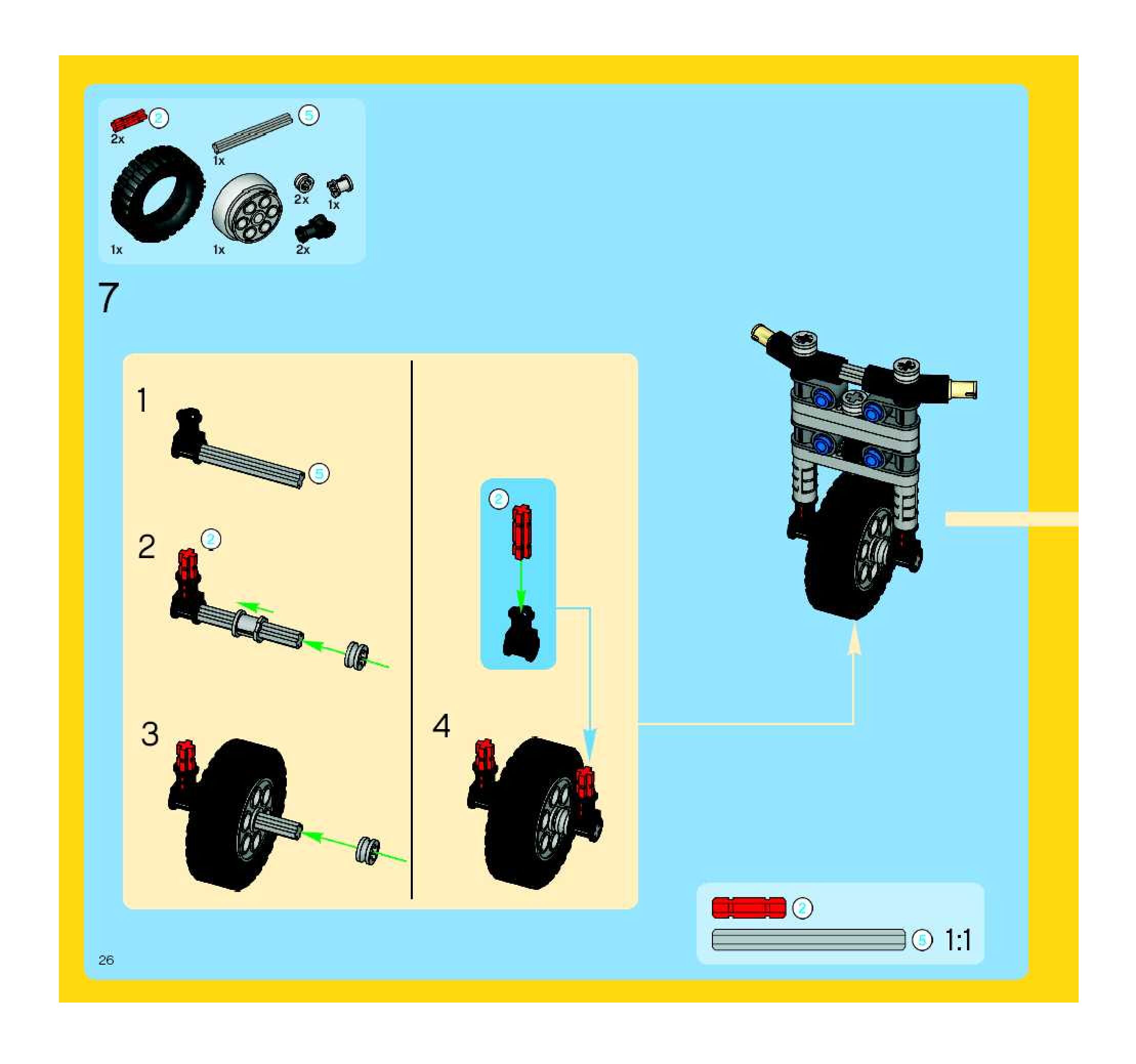 2
2x
5
1x
2x
1x
1x
1x
2x

7

1
5
2
2
3
2
4

2
5 1:1

26