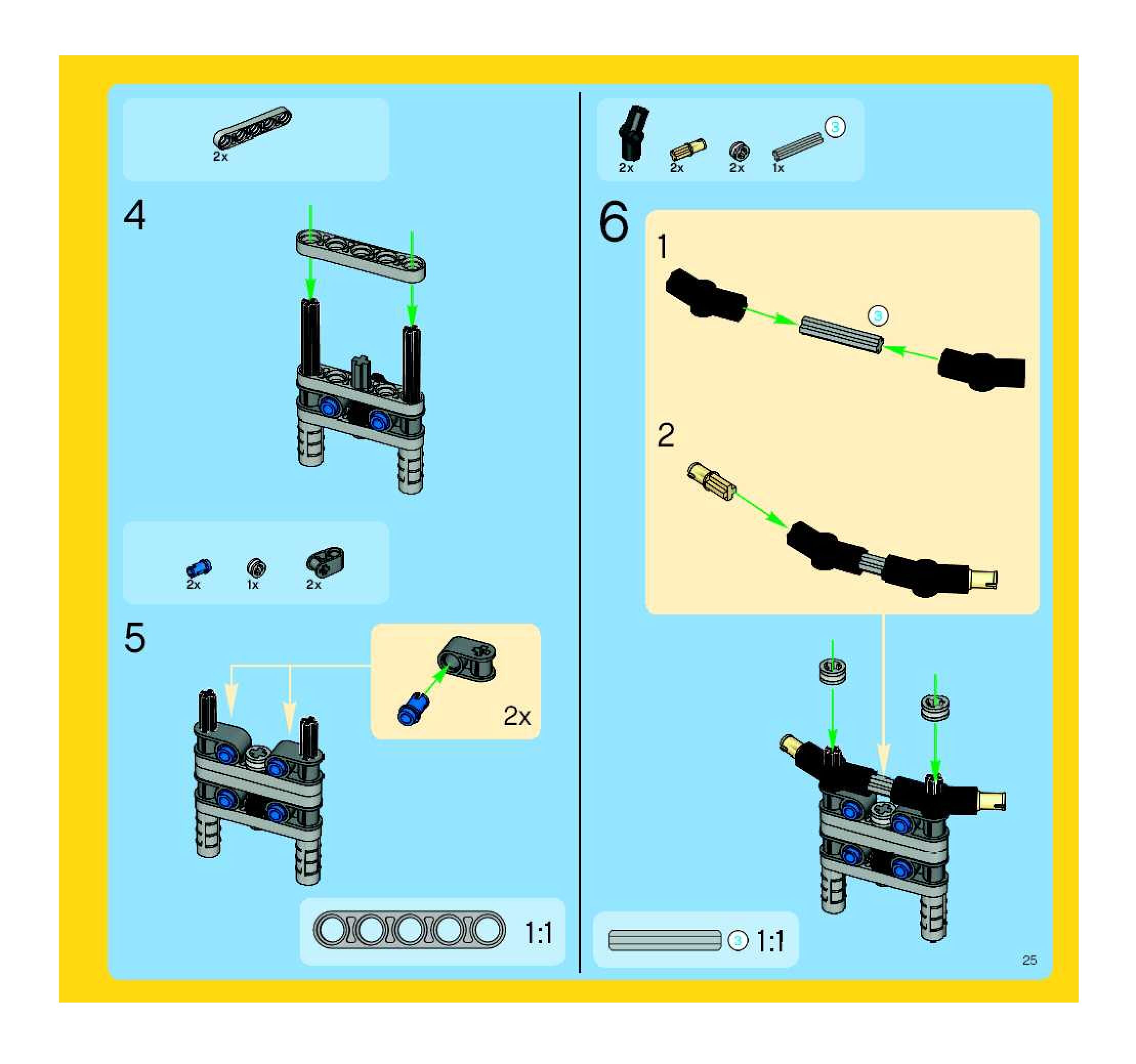 2x

4

2x 1x 2x

5

2x

1:1

2x 2x 2x 1x 3

6

1

3

2

3 1:1

25