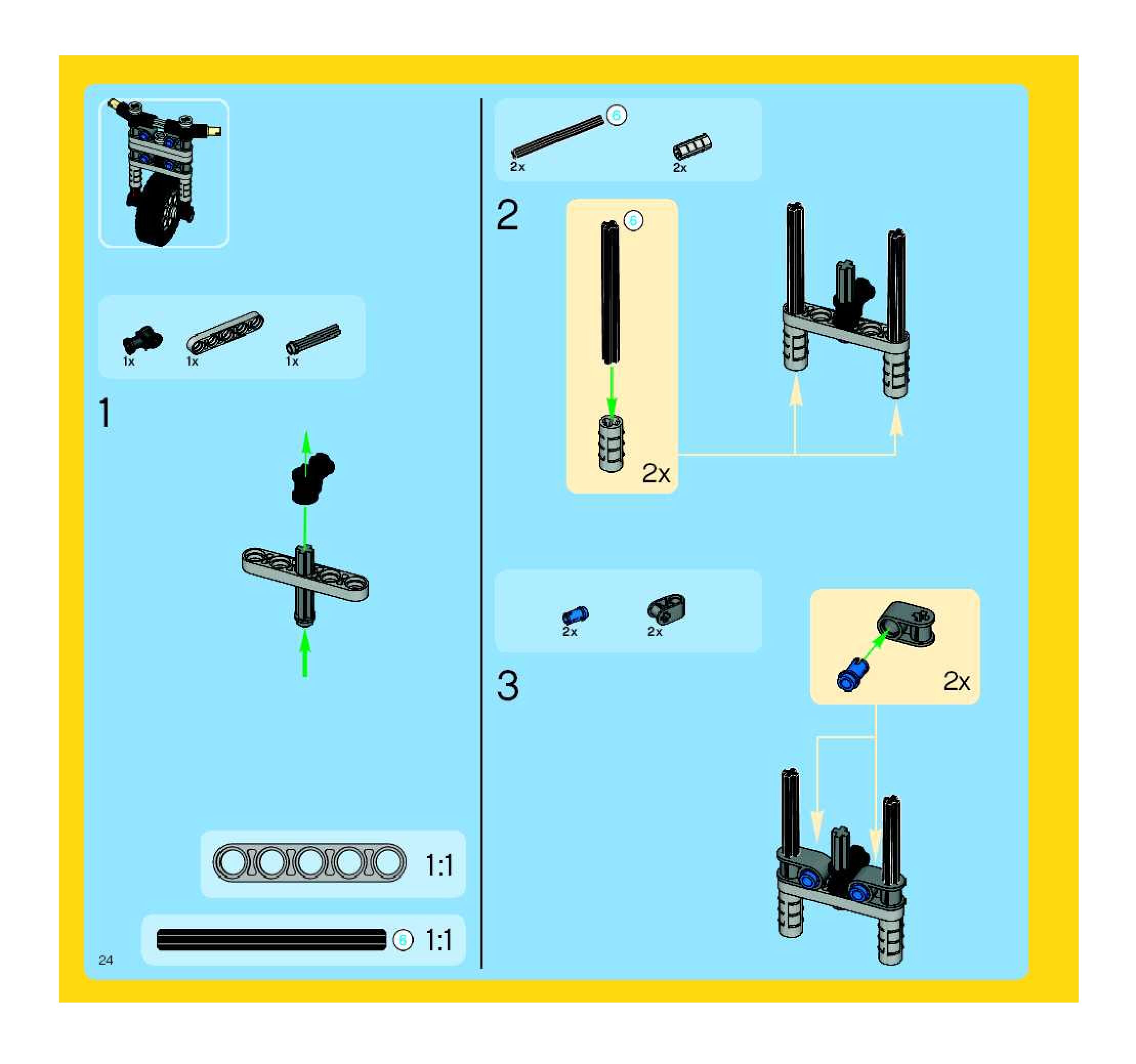 1x 1x 1x

1

1:1

6 1:1

24

6
2x 2x

2

6

2x

2x 2x

3

2x