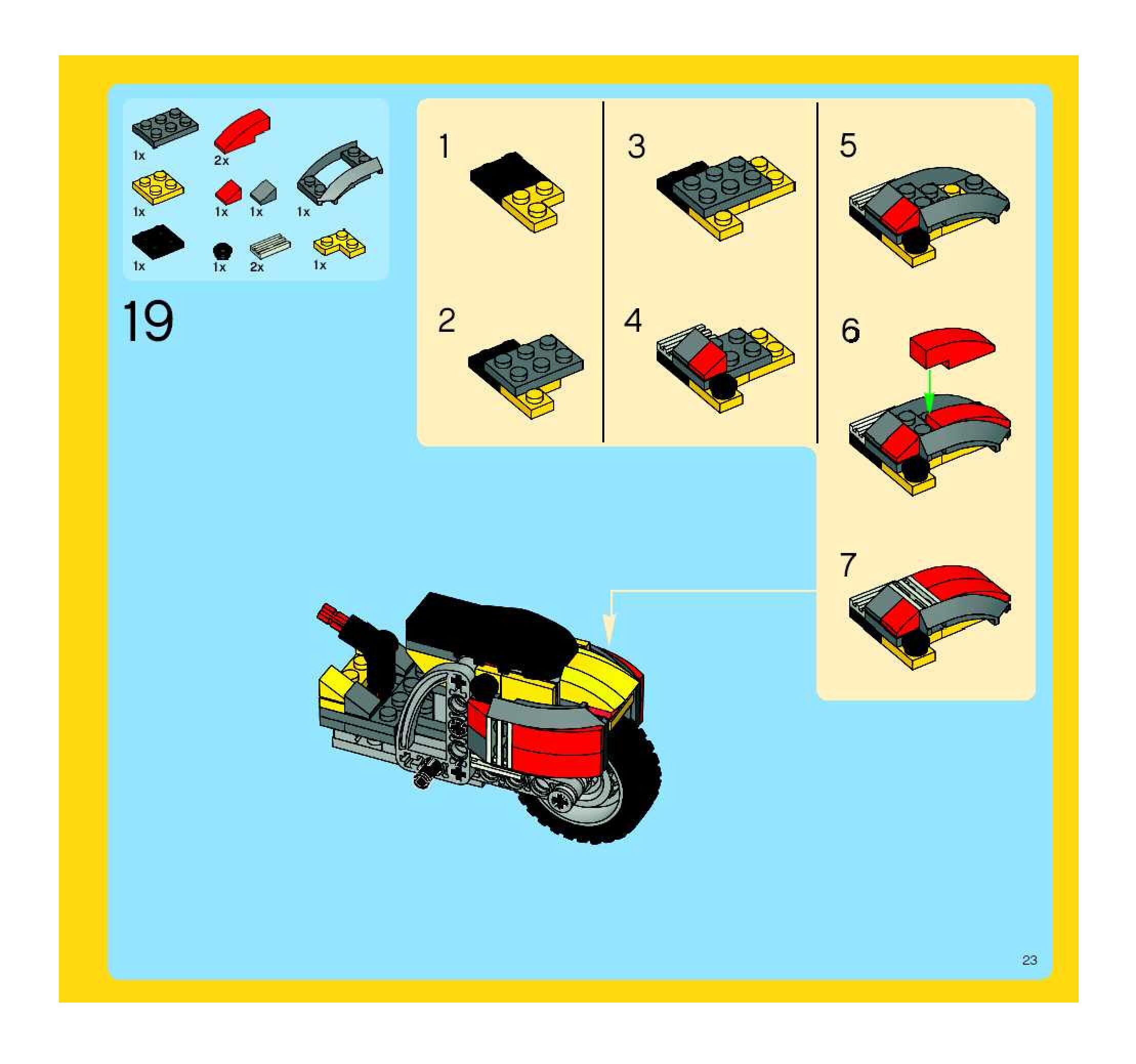 1x
2x
1x
1x
1x
1x
1x
1x
2x
1x

19

1

2

3

4

5

6

7

23