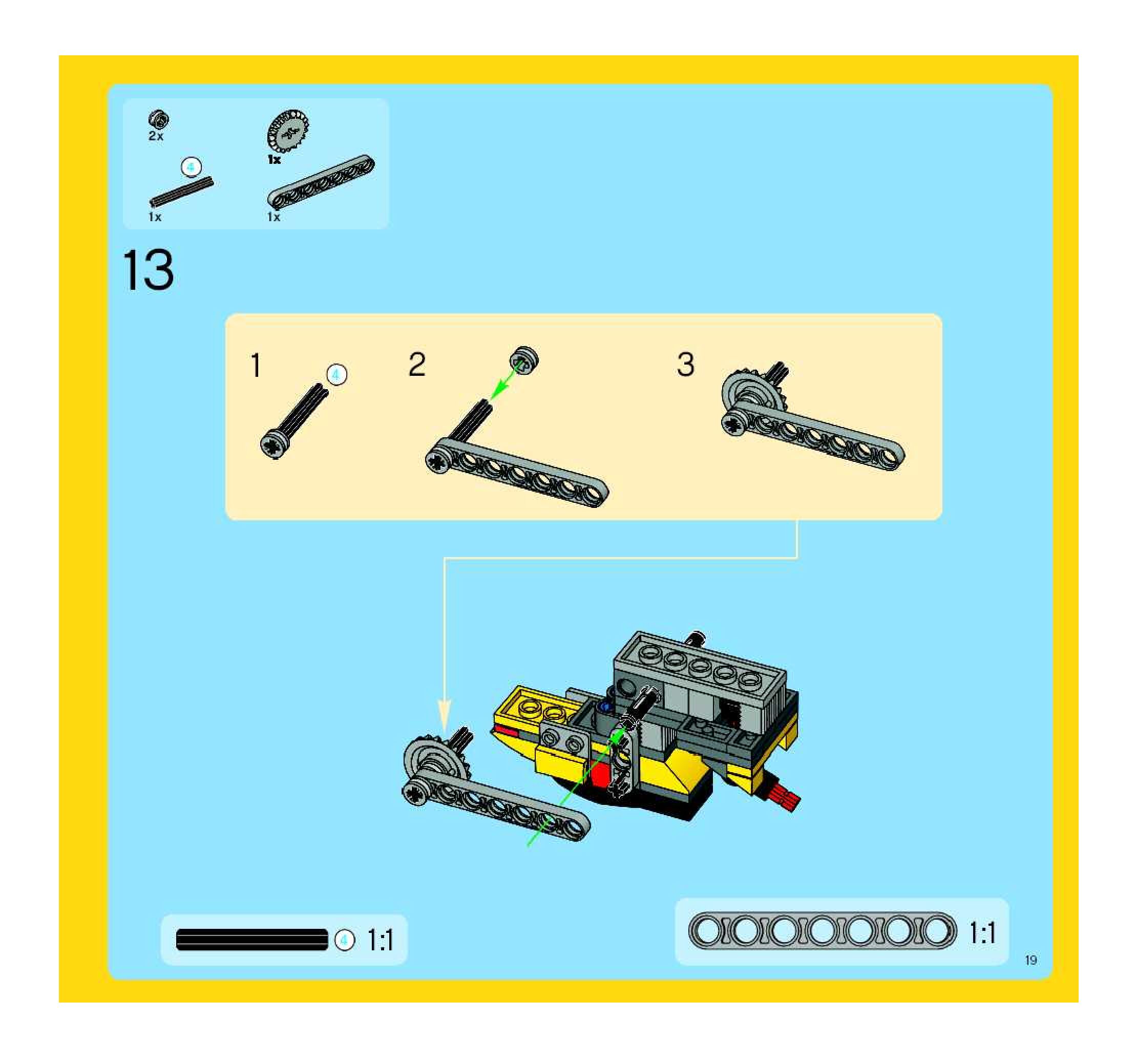 2x

1x

4

1x

1x

13

1

4

2

3

4 1:1

1:1

19