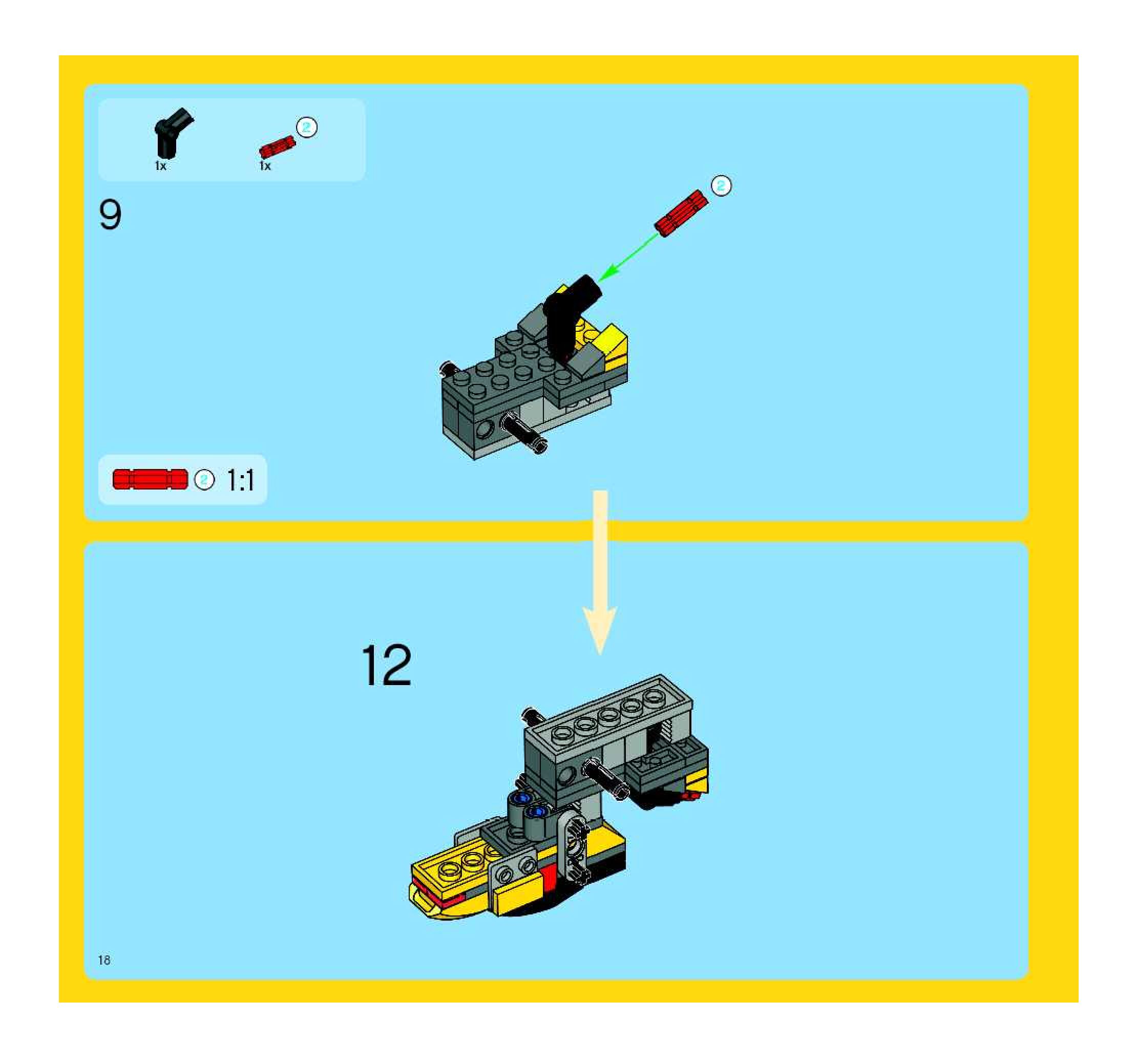 1x

2

1x

9

2

2 1:1

12

18