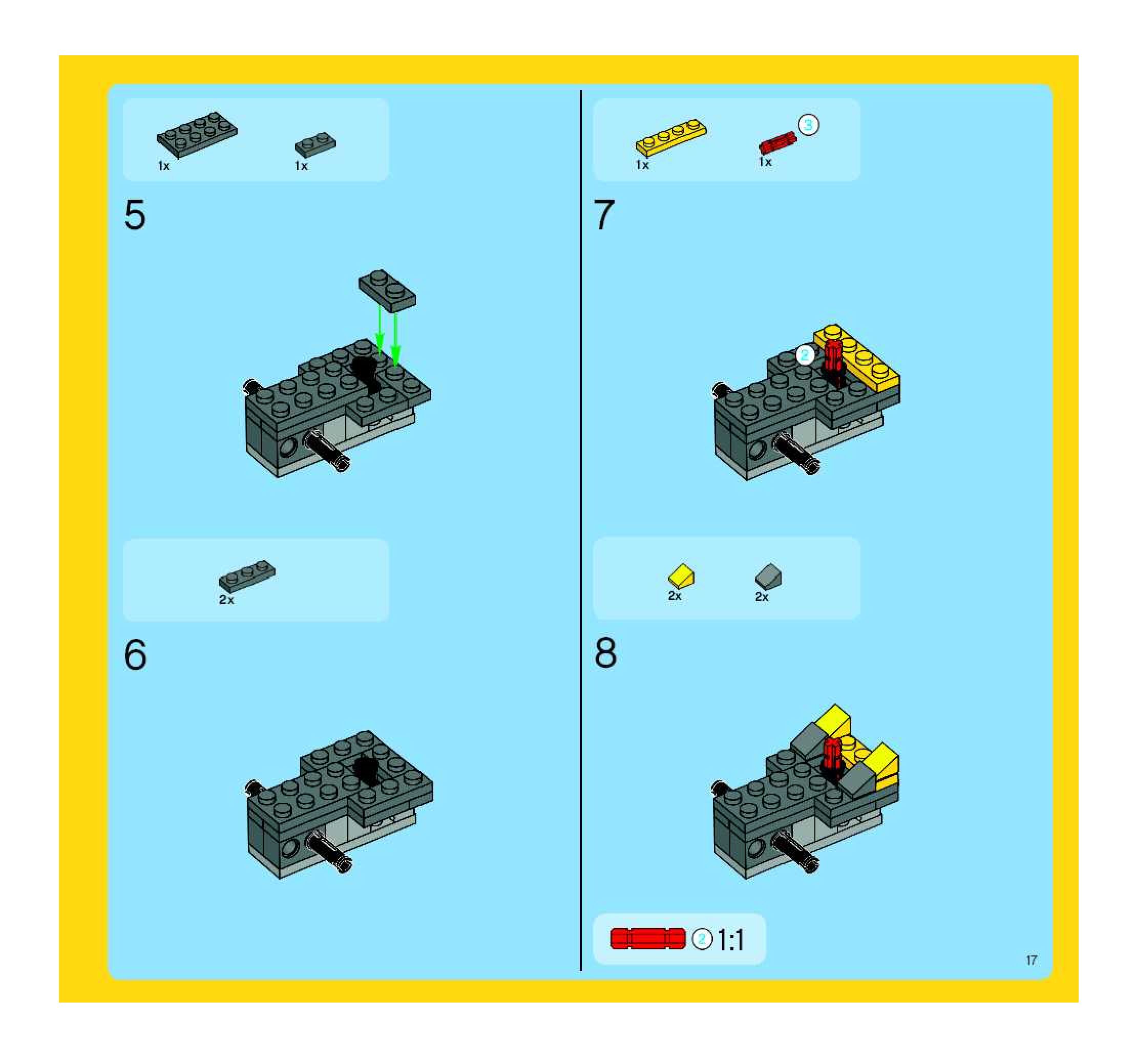 1x 1x

5

2x

6

1x 1x 3

7

2

2x 2x

8

2 1:1

17