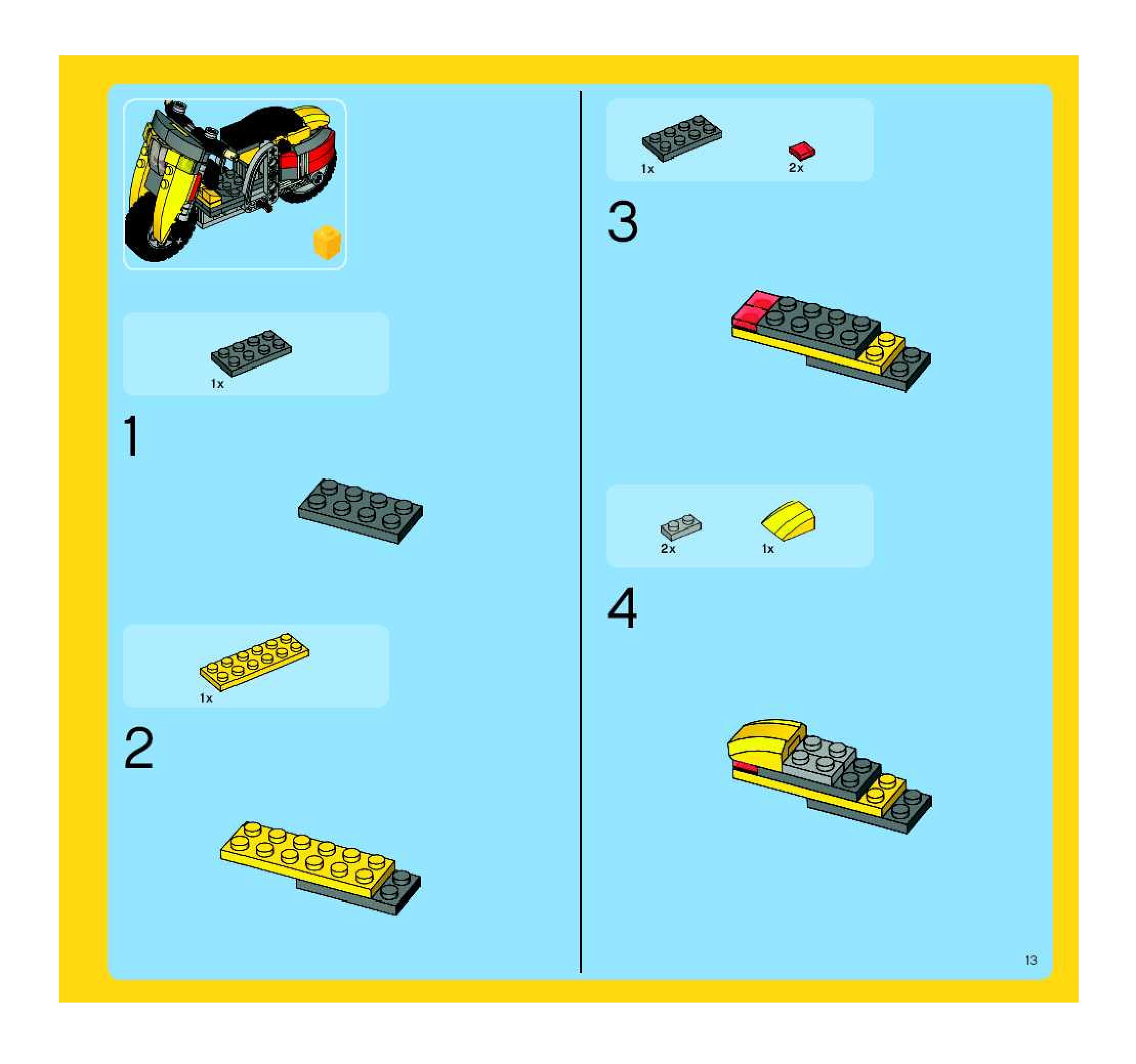 1x

1

1x

2

1x

2x

3

2x

1x

4

13