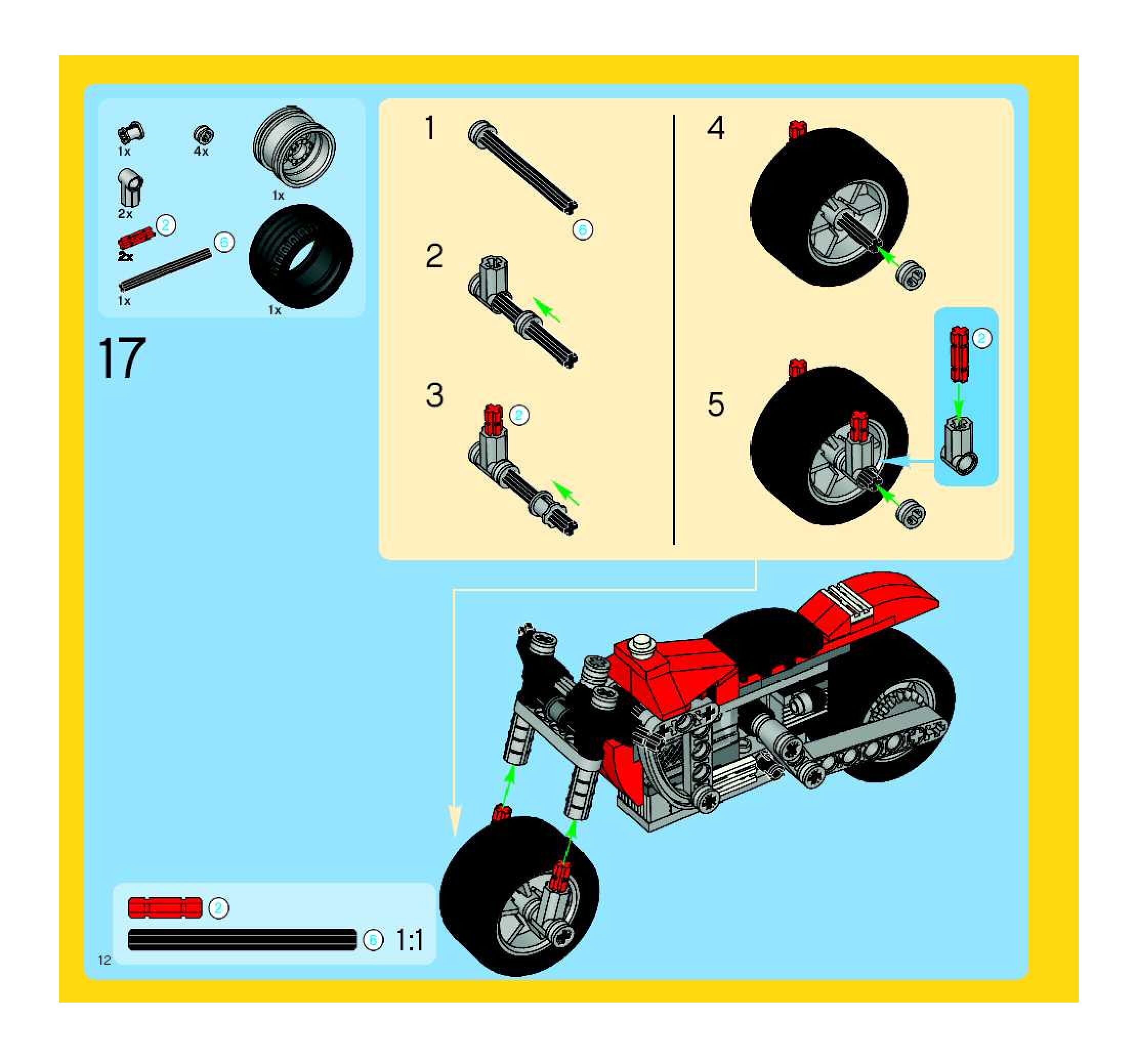 1x
4x
1x
2x
2
2x
6
1x
1x

17

1
6
2
3
2
4
5
2

2
6
1:1
12