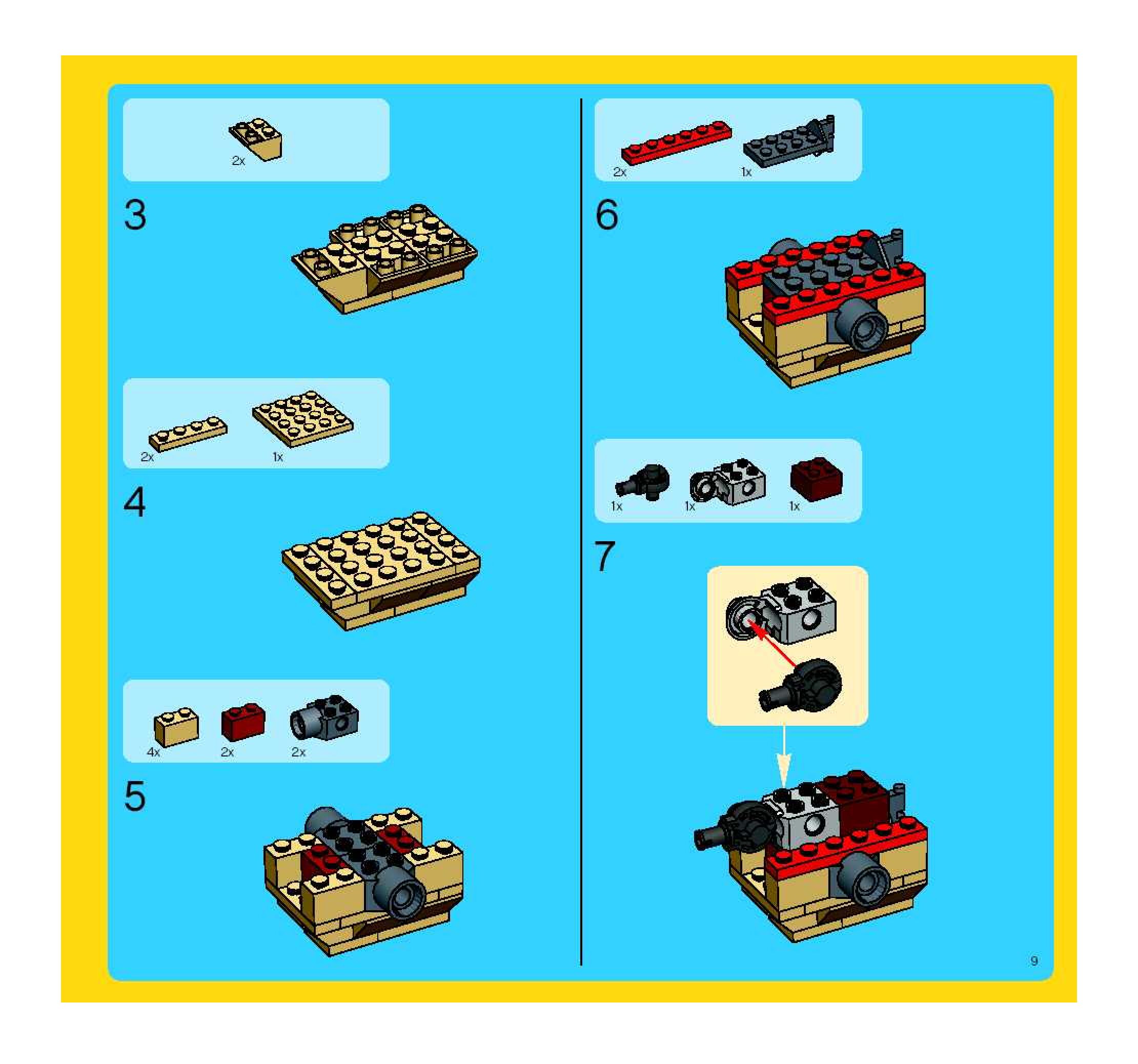 2x

3

2x
1x

4

4x
2x
2x

5

2x
1x

6

1x
1x
1x

7

9