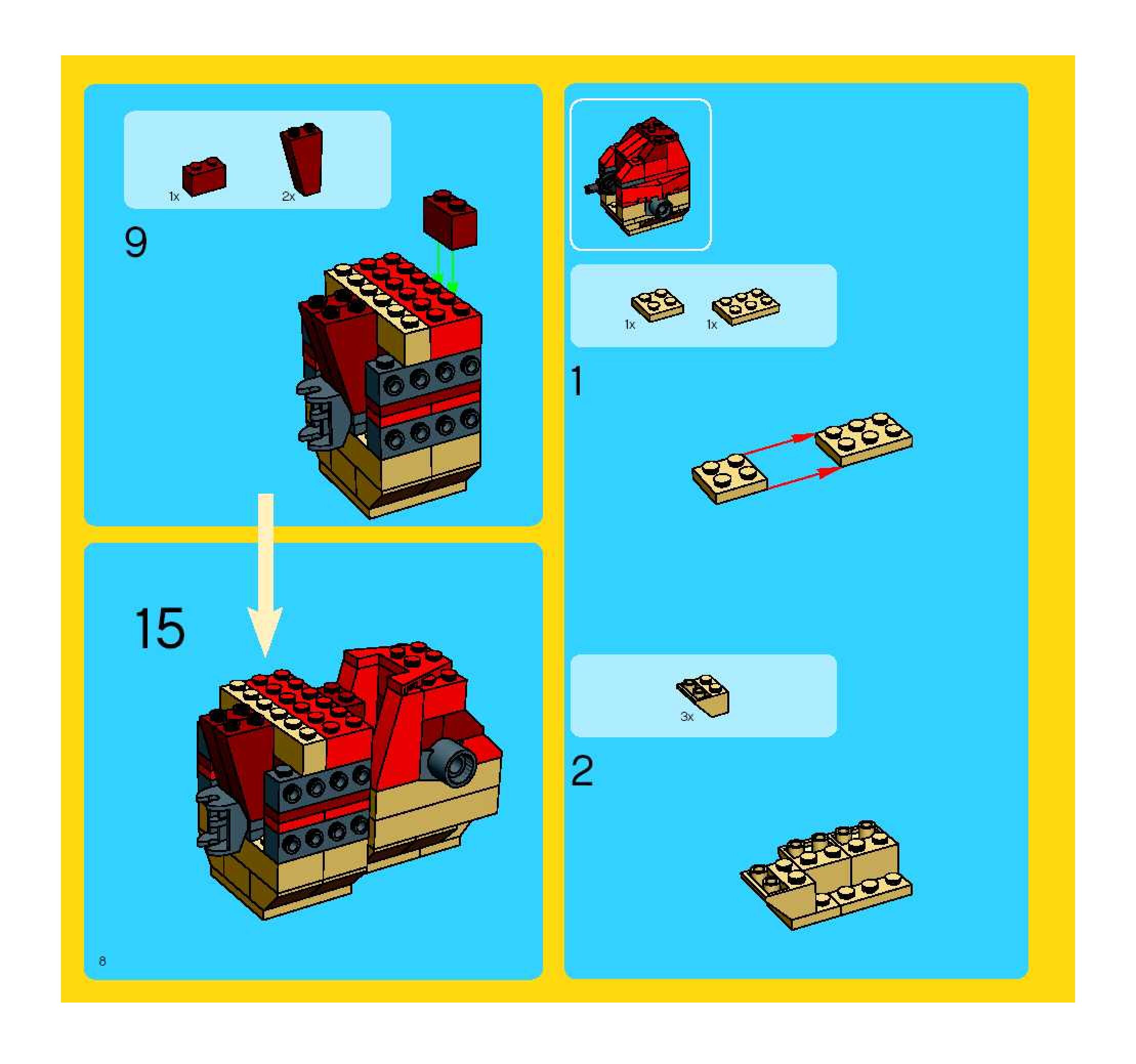 1x 2x

9

15

8

1x 1x

1

3x

2