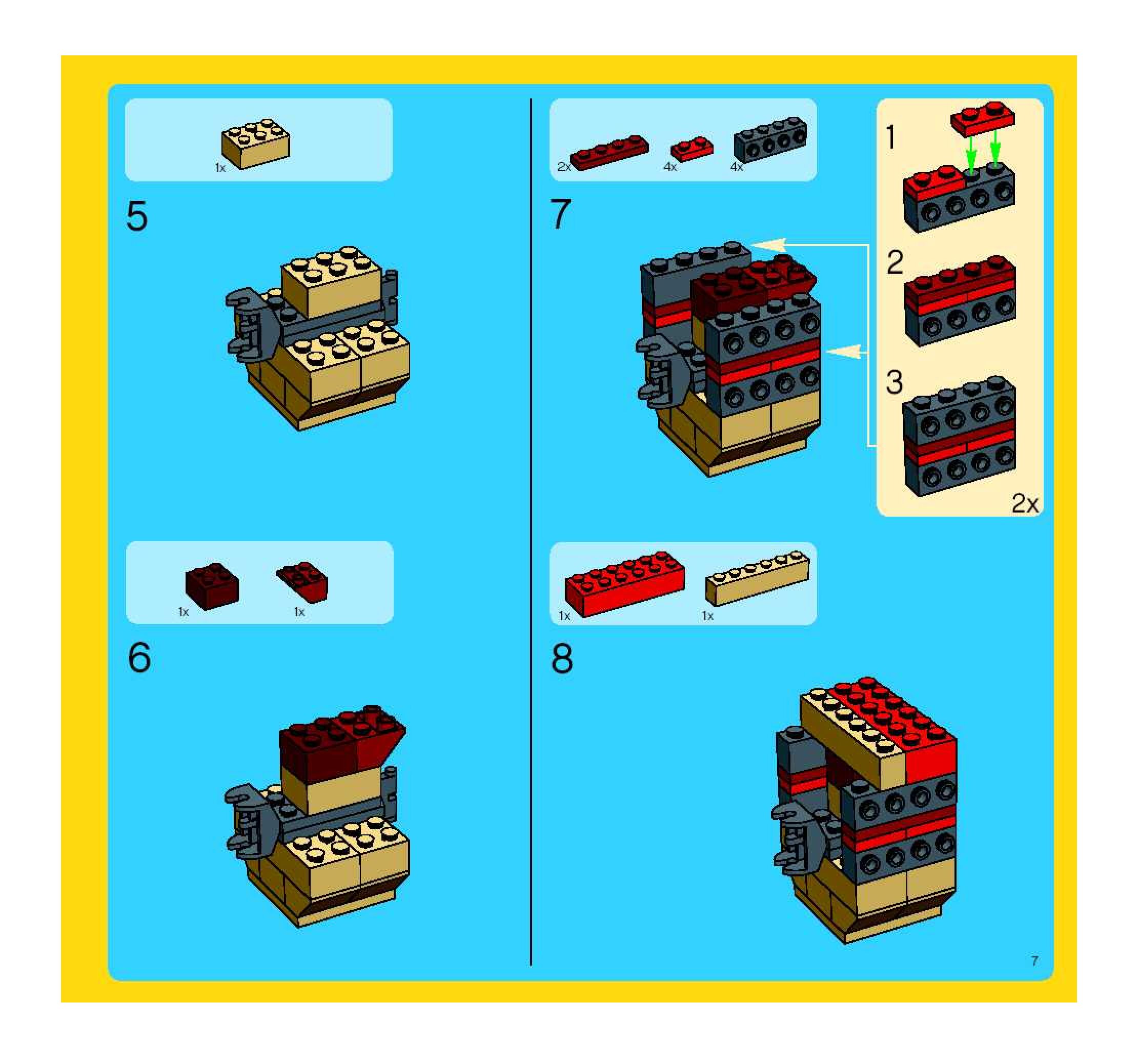 1x

5

1x

1x

6

2x

4x

4x

7

1

2

3

2x

1x

1x

8

7