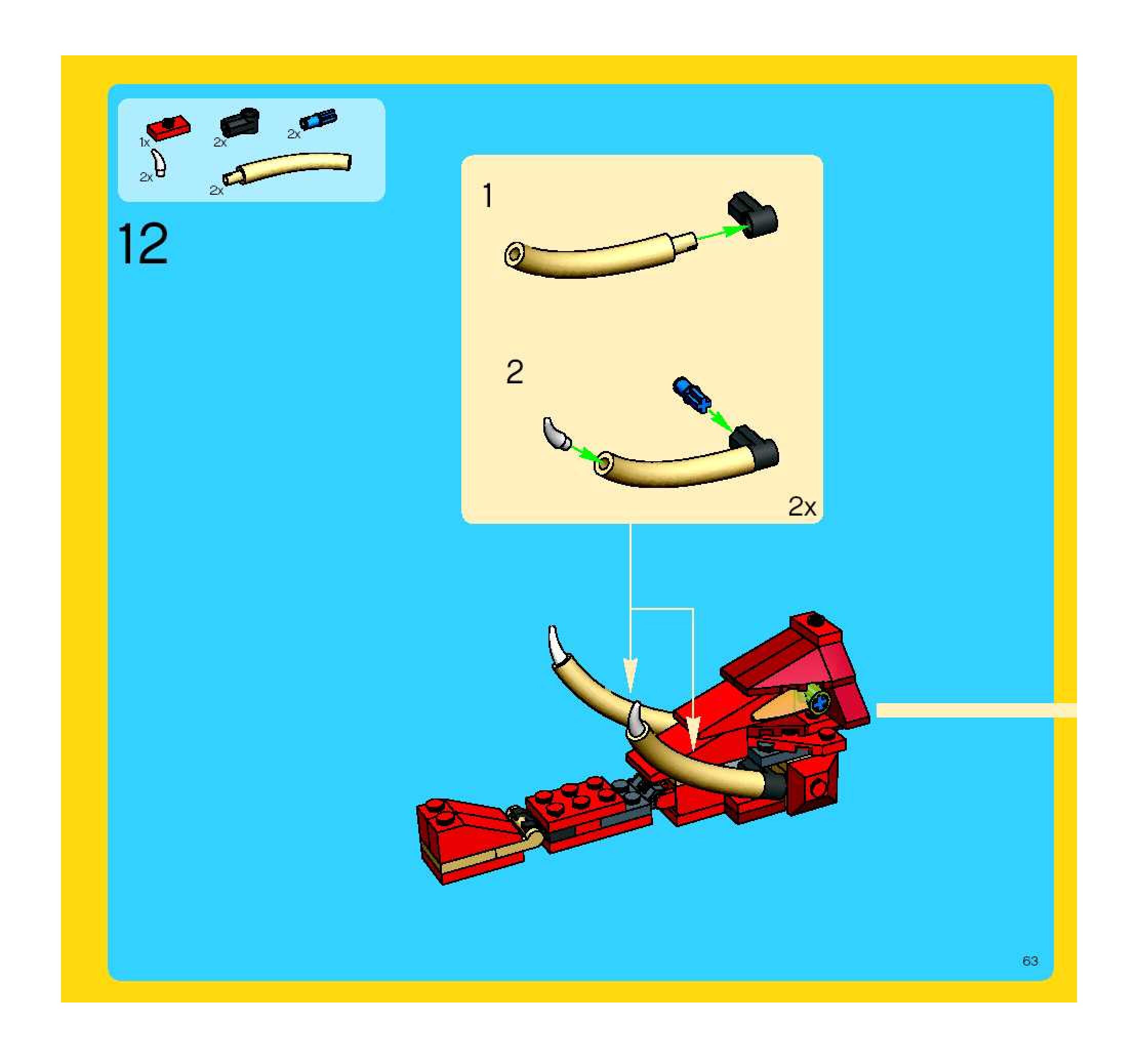 1x 2x 2x
2x 2x

12

1

2

2x

63