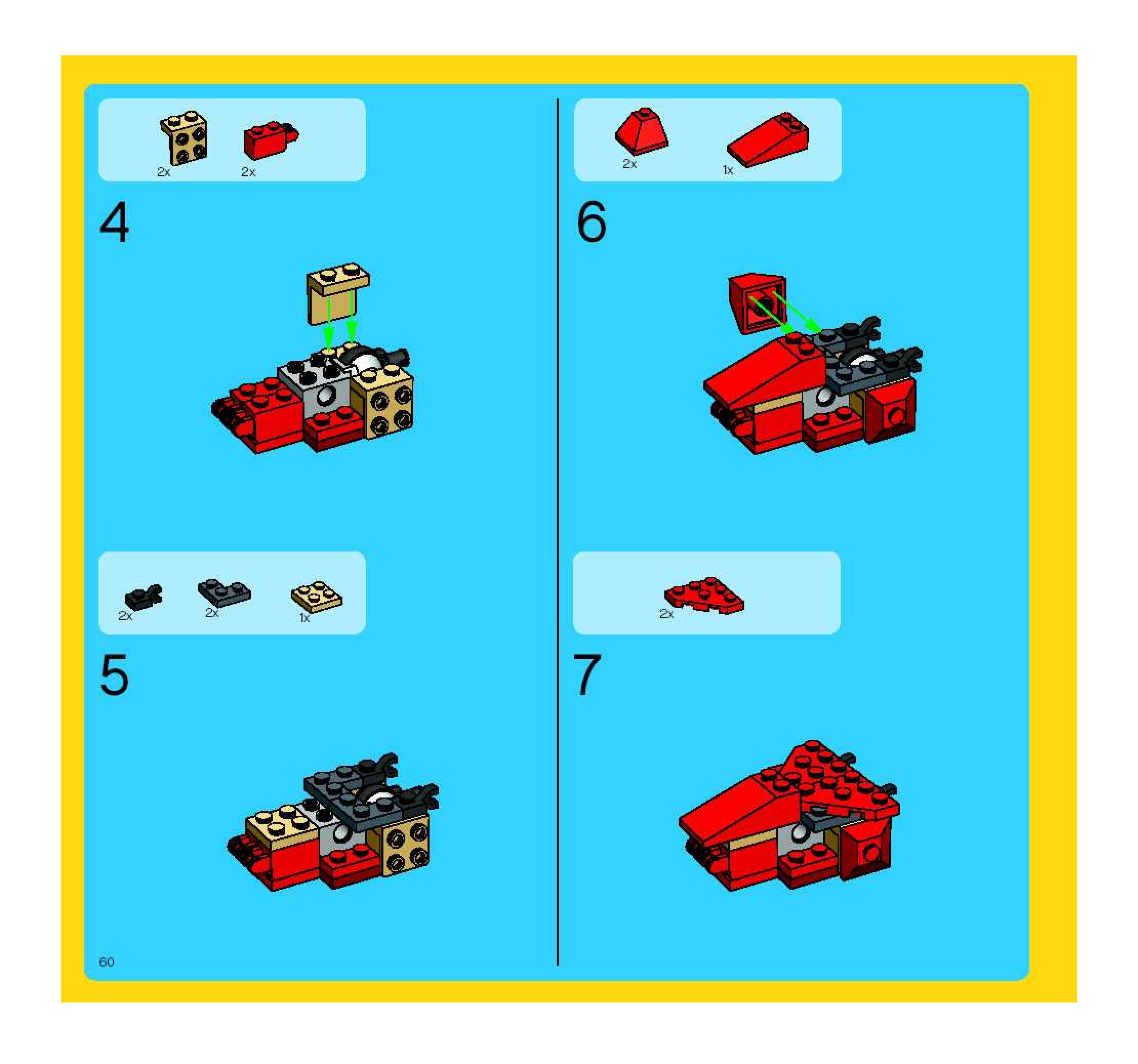 2x 2x

4

2x 2x 1x

5

60

2x 1x

6

2x

7