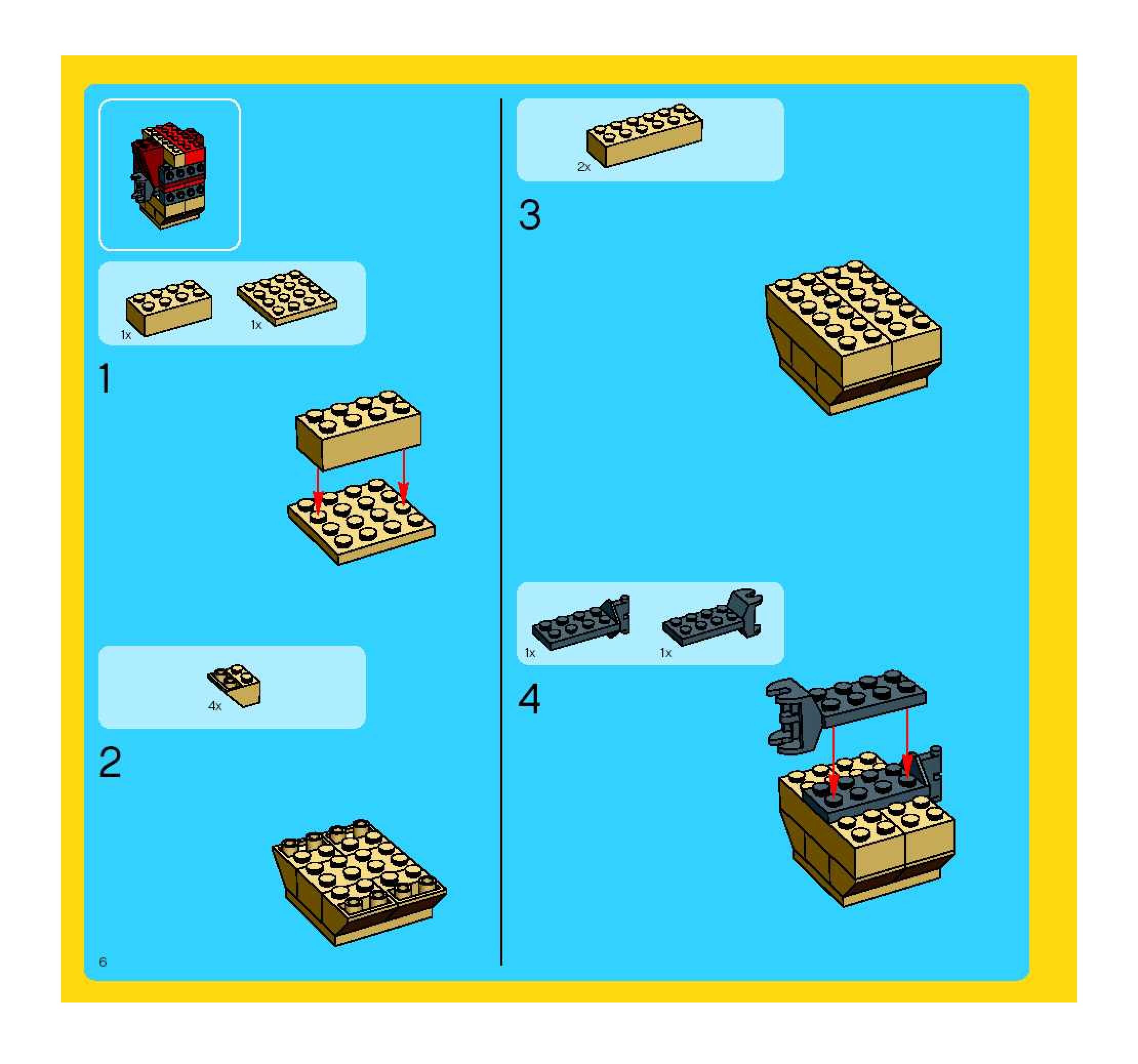 1x 1x

1

4x

2

6

2x

3

1x 1x

4