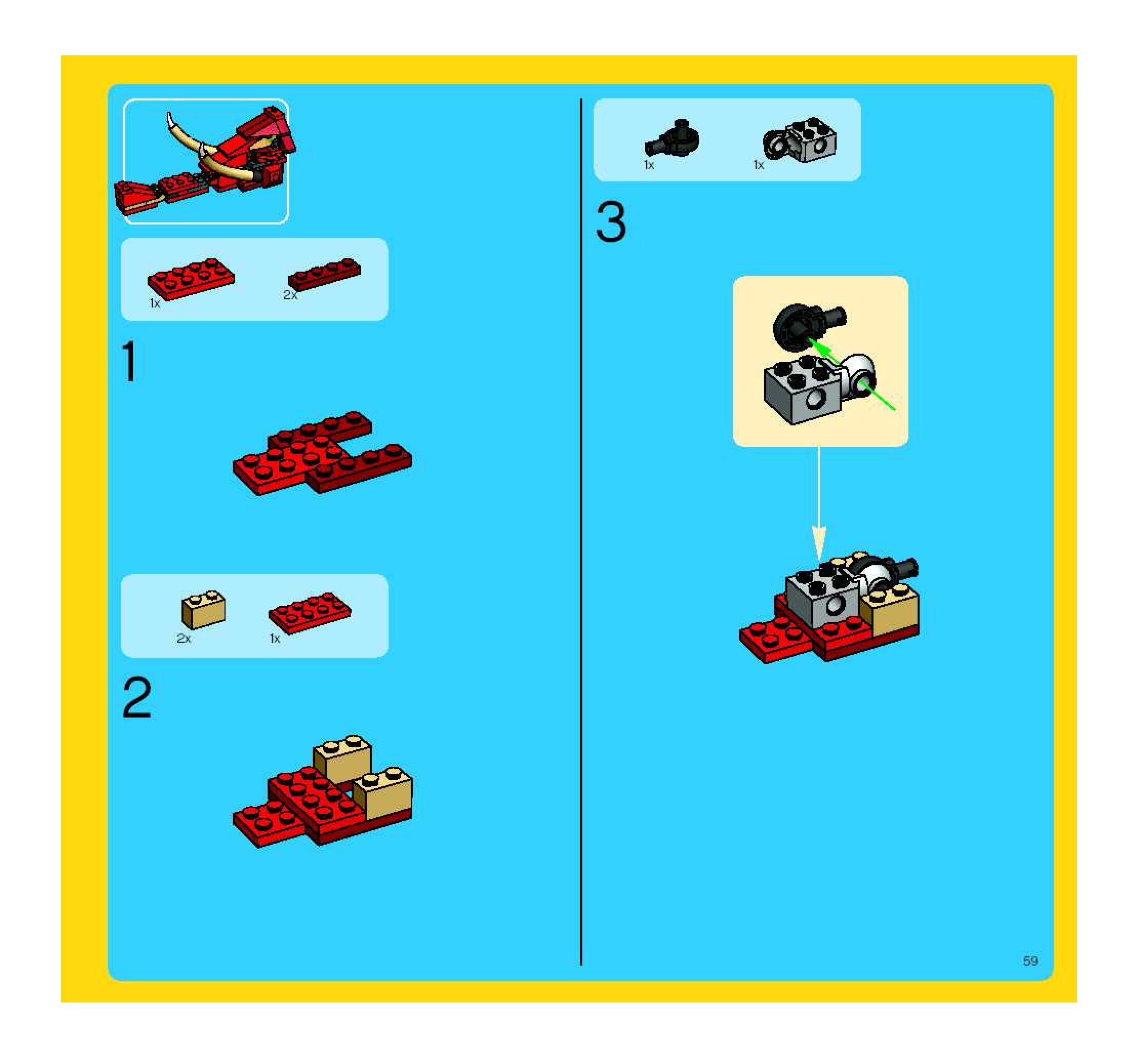 1x

2x

1

2x

1x

2

1x

1x

3

59