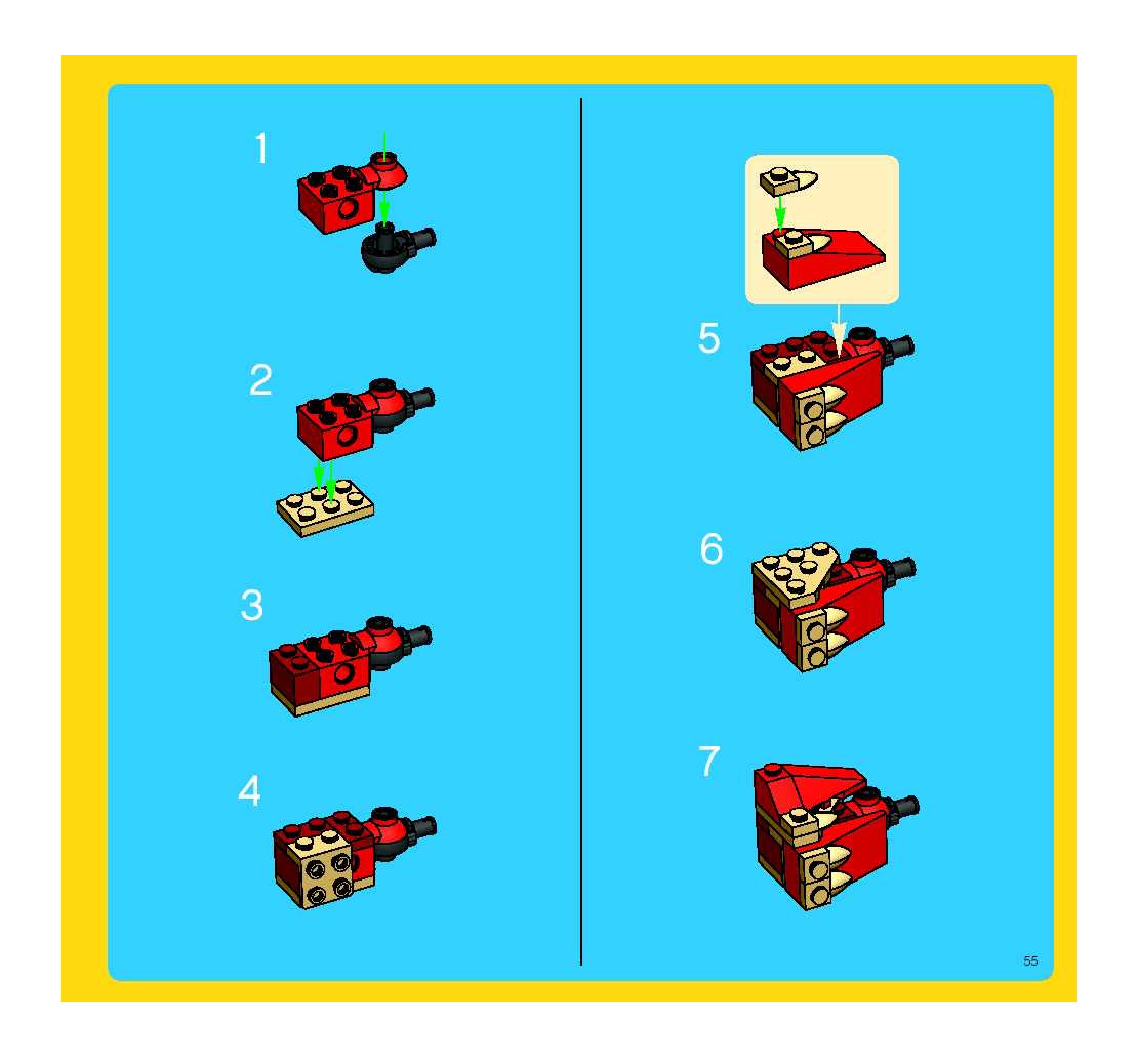 1

2

3

4

5

6

7

55