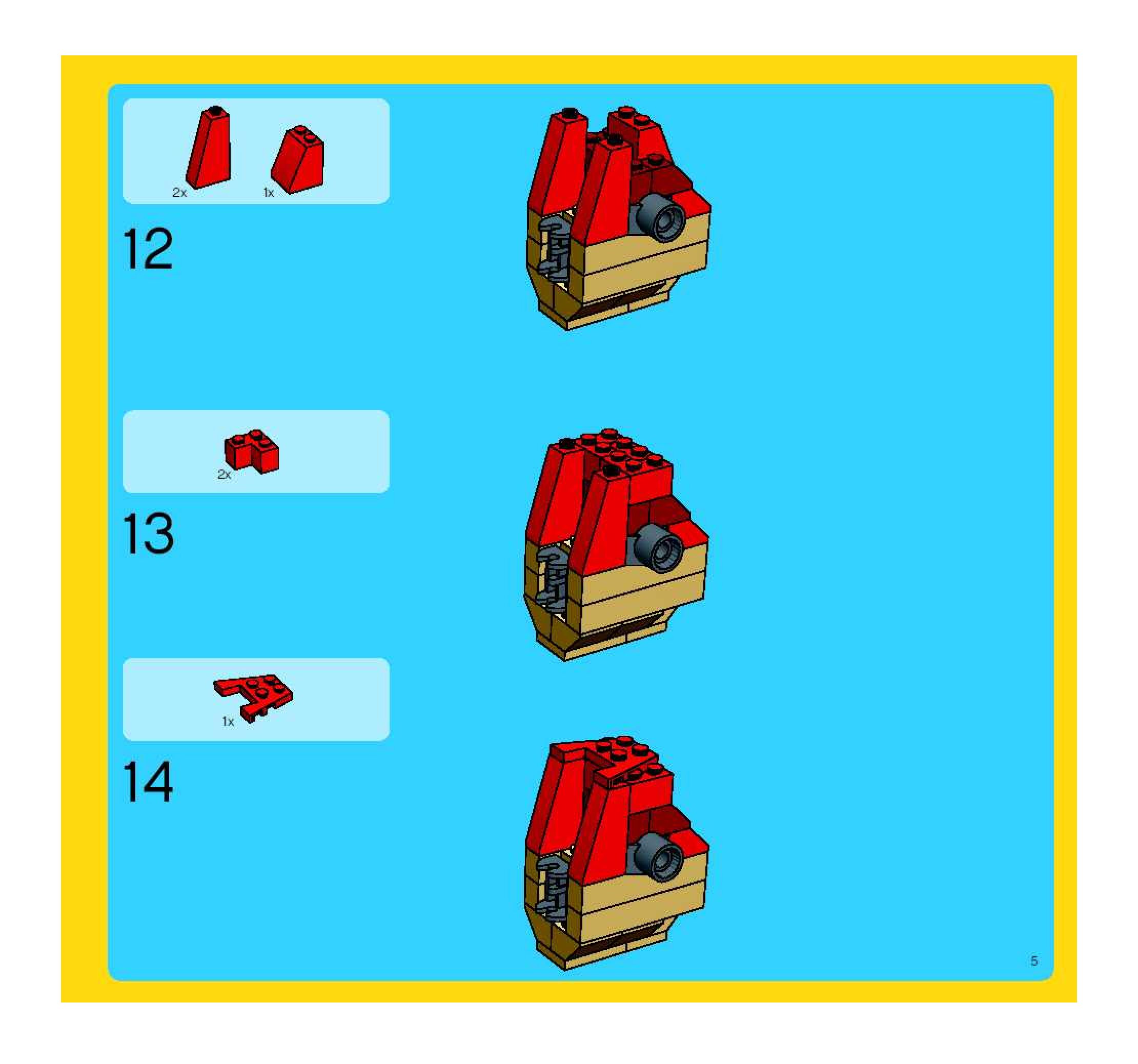 2x 1x

12

2x

13

1x

14

5