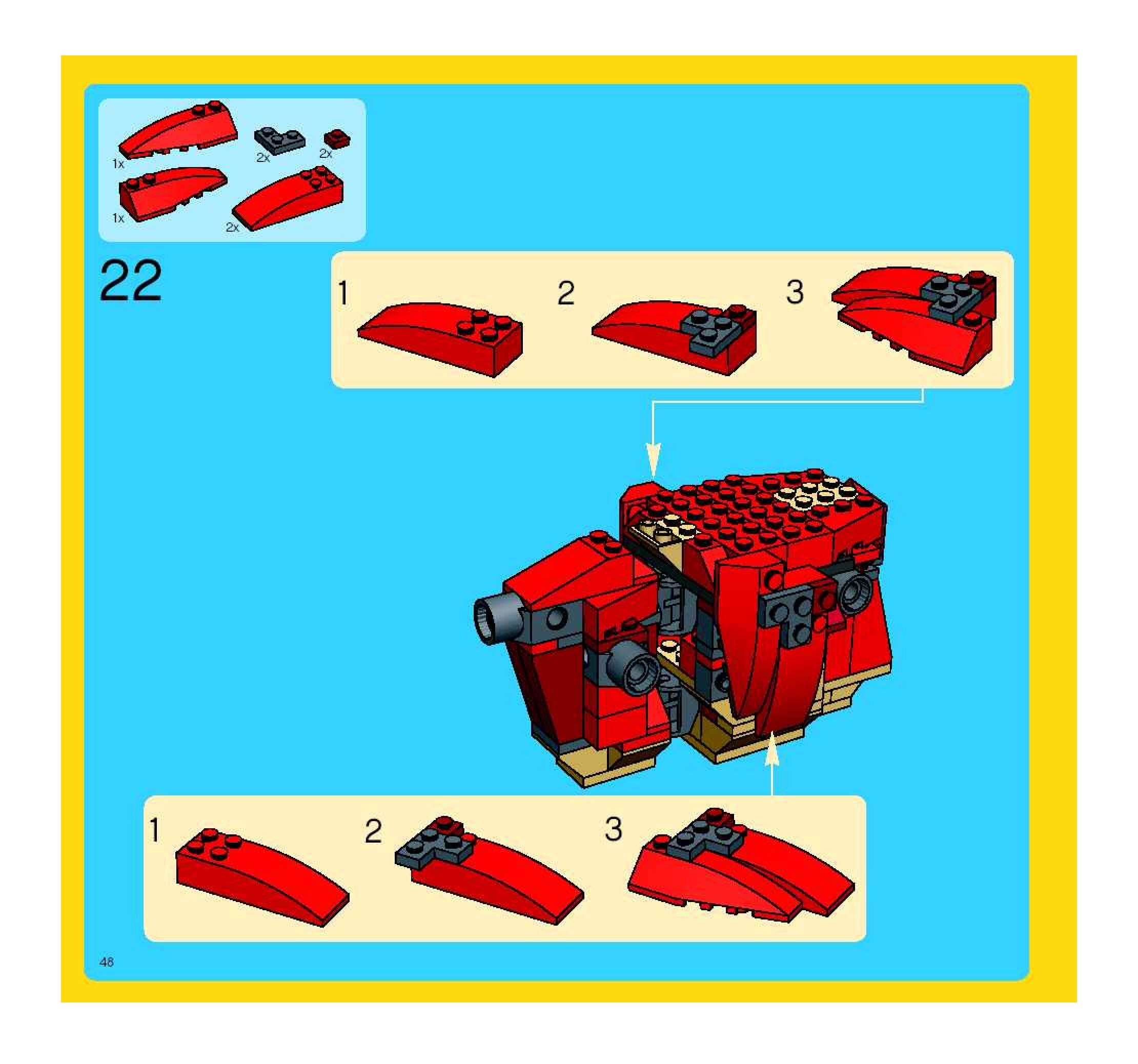 1x
2x
2x
1x
2x

22

1
2
3

1
2
3

48