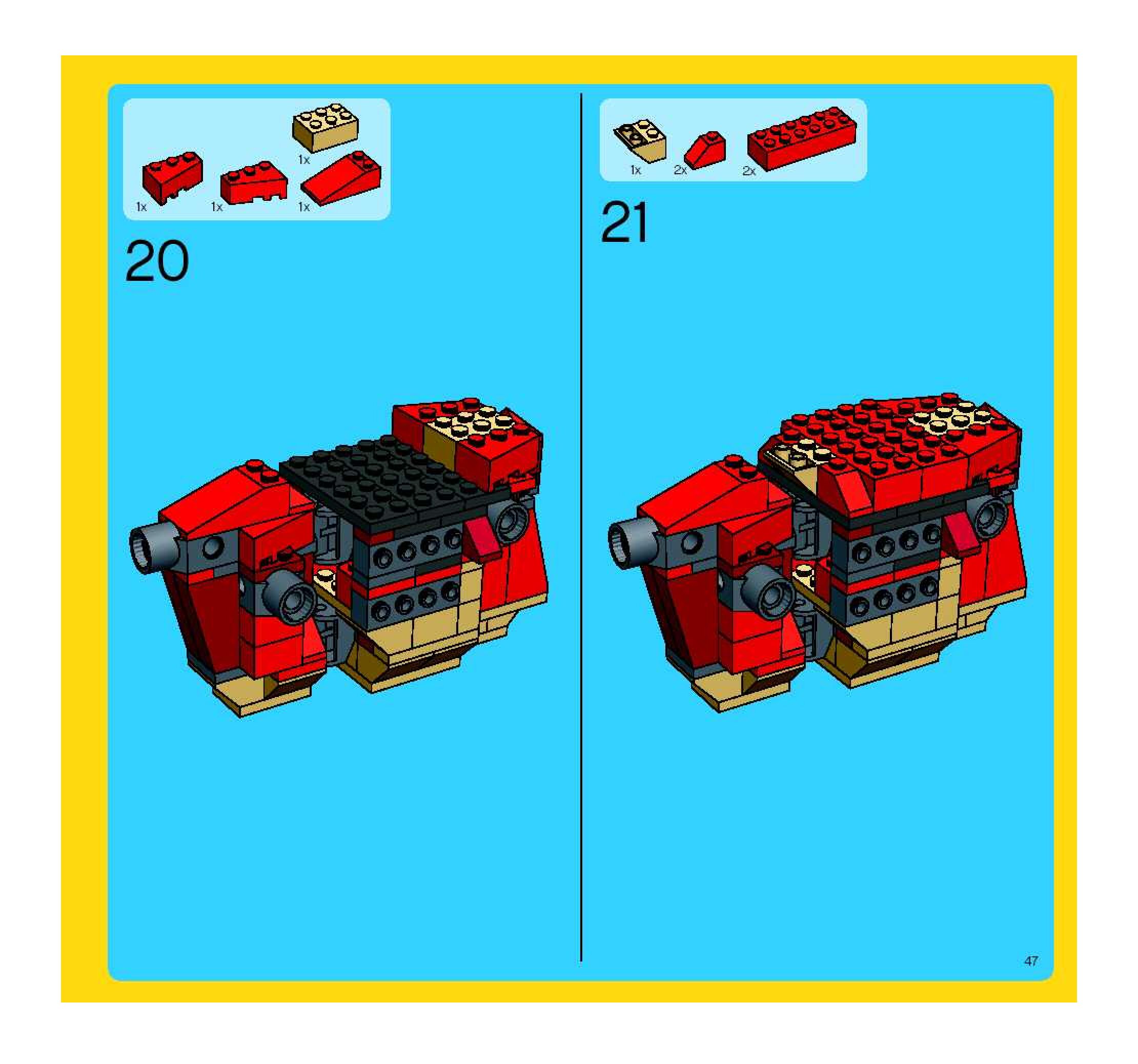 1x

1x

1x

1x

20

1x

2x

2x

21

47