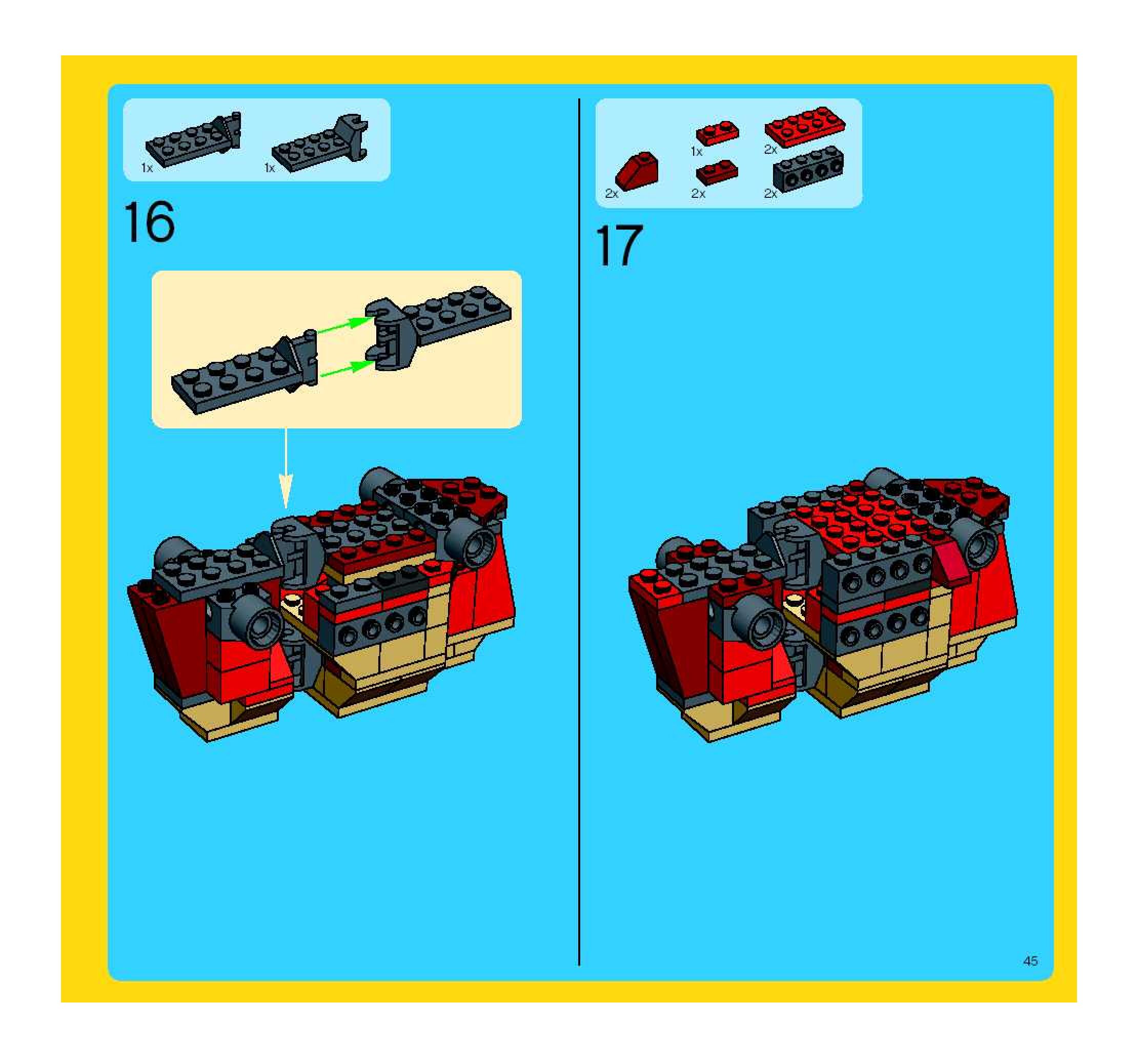 1x 1x

16

1x 2x
2x 2x 2x

17

45